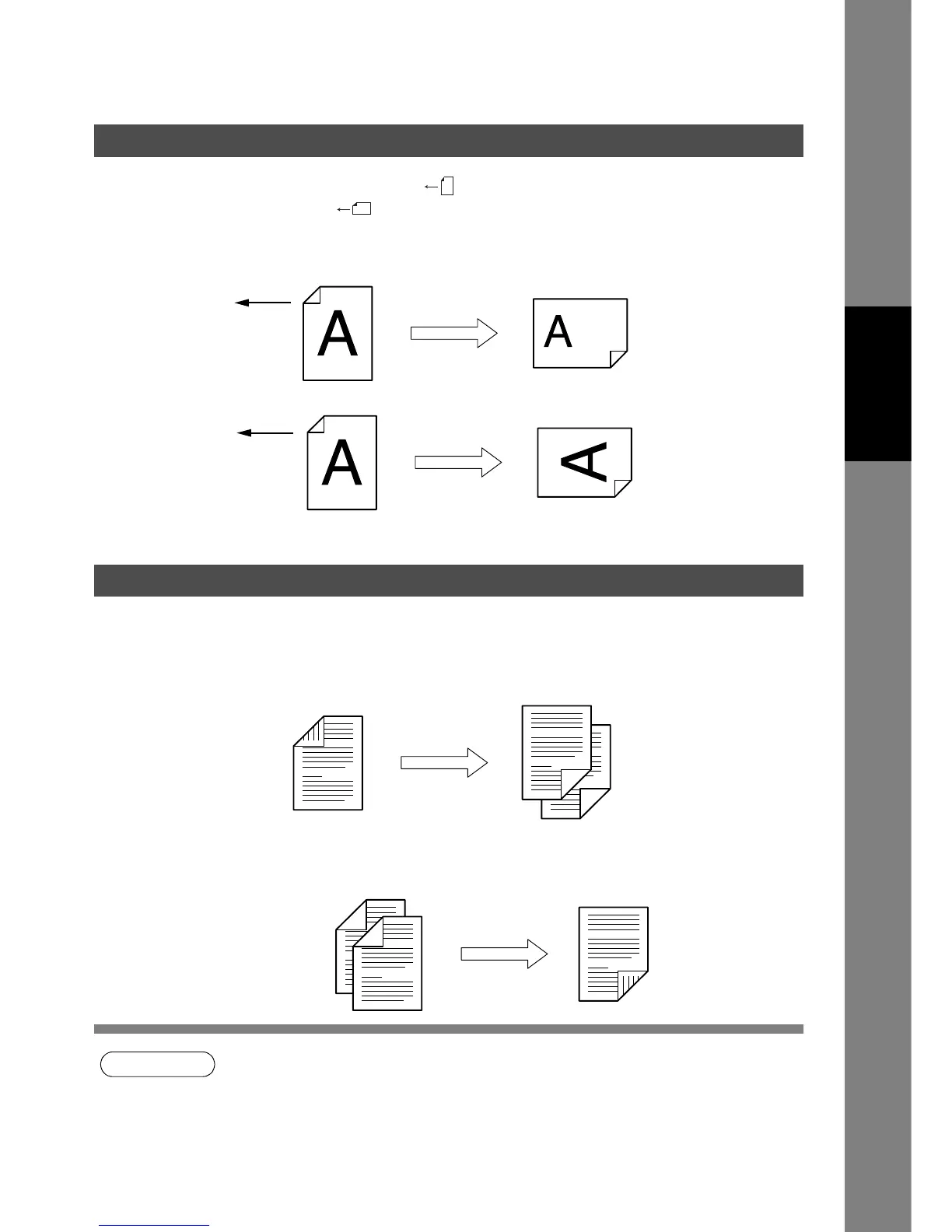 A
A
A
A