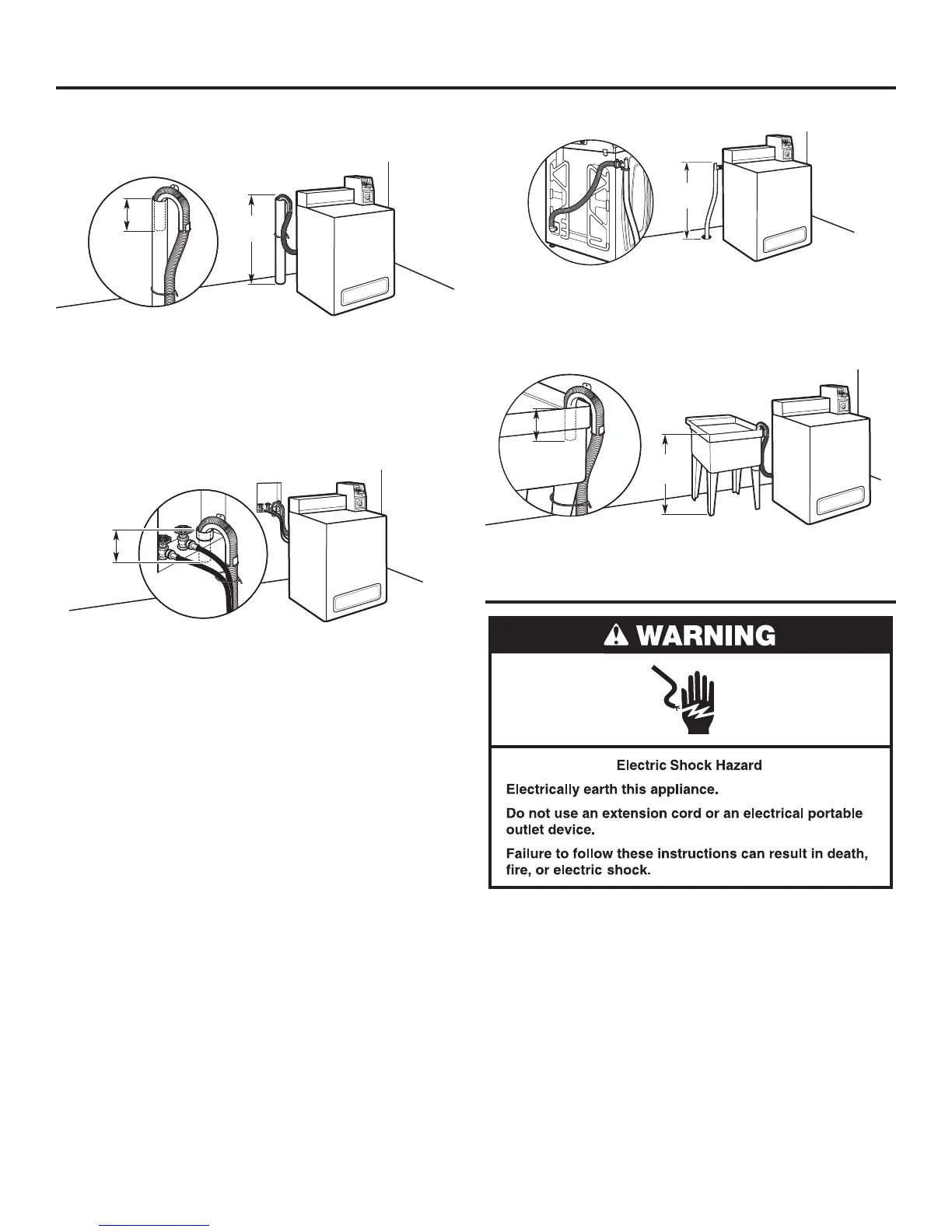 WARNING

Electric Shock Hazard

Electrically earth this appliance.

Do not use an extension cord or an electrical portable outlet device.

Failure to follow these instructions can result in death, fire, or electric shock.