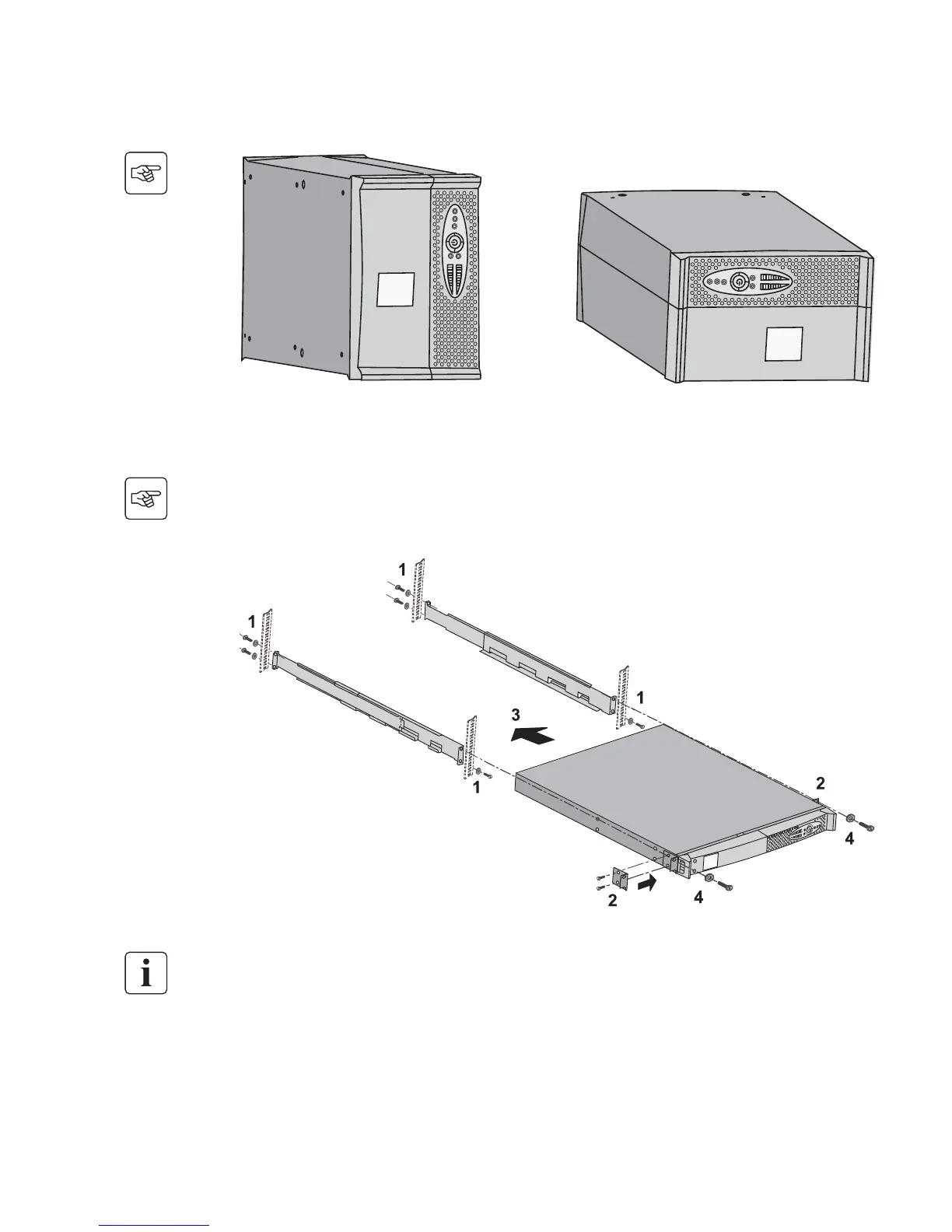 1

1

1

3

1

2

4

2

4

i