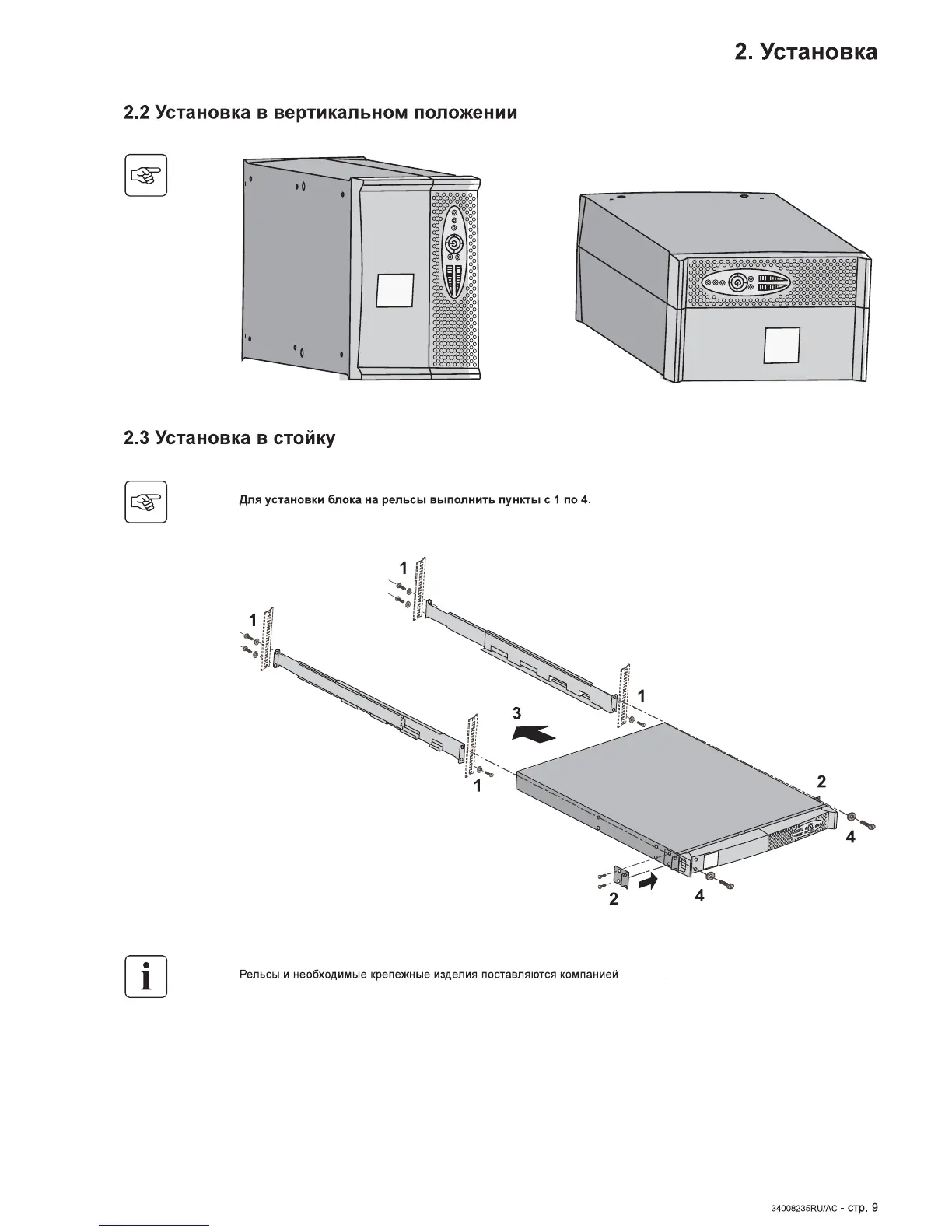 2. Установка

2.2 Установка в вертикальном положении

2.3 Установка в стойку

Для установки блока на рельсы выполнить пункты с 1 по 4.

1

1

1

3

1

2

4

2

4

Рельсы и необходимые крепежные изделия поставляются компанией .

34008235RU/AC - стр. 9