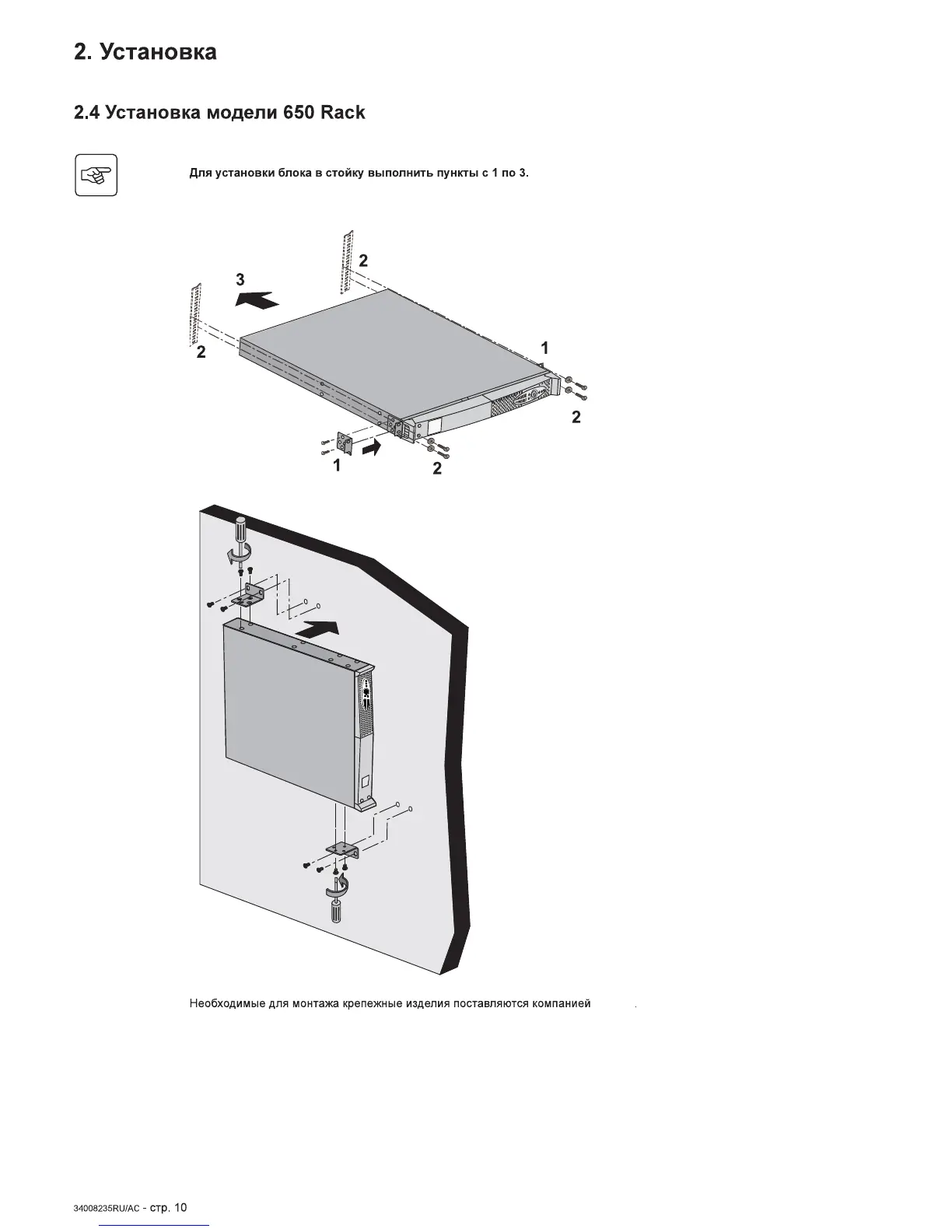 2. Установка

2.4 Установка модели 650 Rack

Для установки блока в стойку выполнить пункты с 1 по 3.

2

3

2

1

2

1

2

Необходимые для монтажа крепежные изделия поставляются компанией .

34008235RU/AC - стр. 10