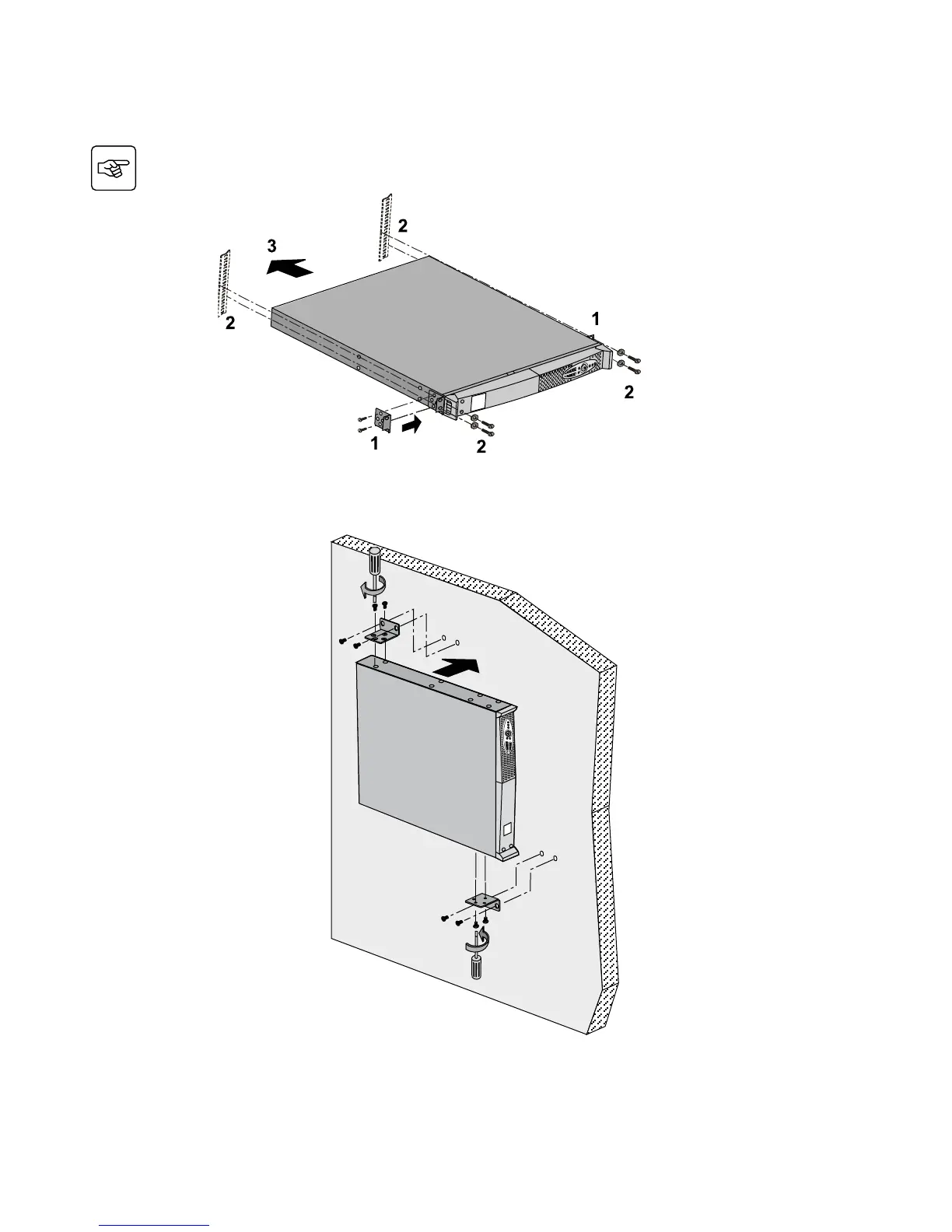 2
3
2
1
2
1
2