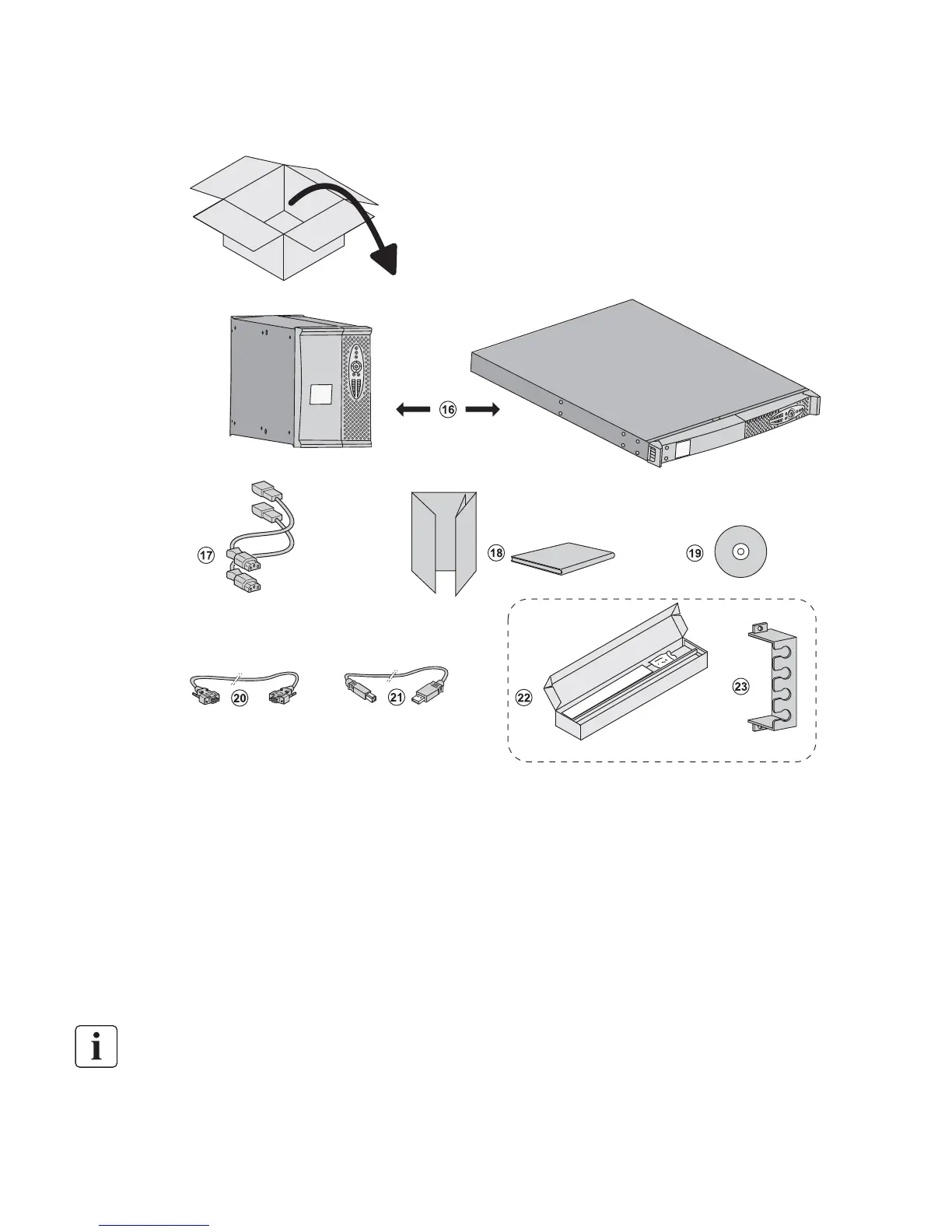 16

17

18

19

20

21

22

23

i