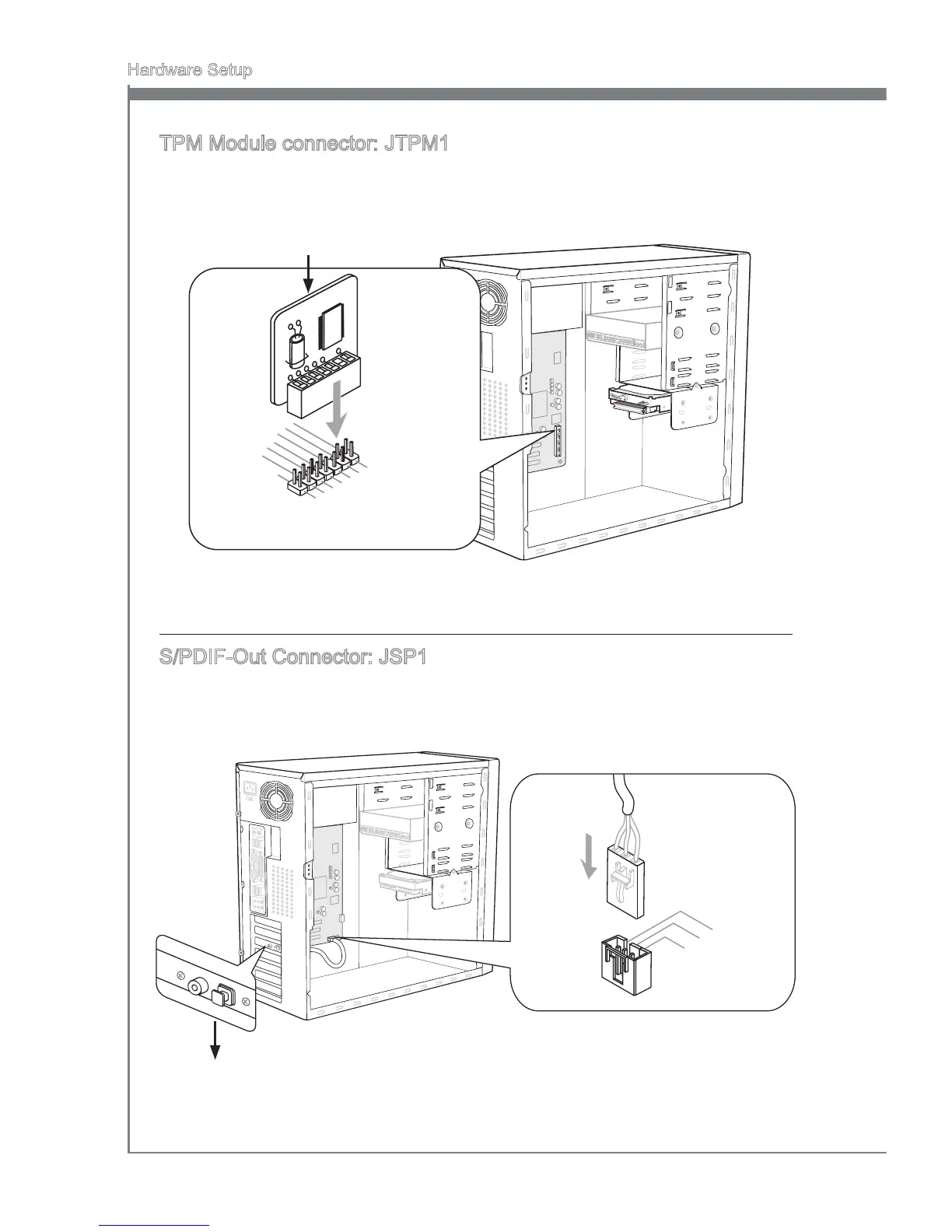 Hardware Setup

TPM Module connector: JTPM1

S/PDIF-Out Connector: JSP1