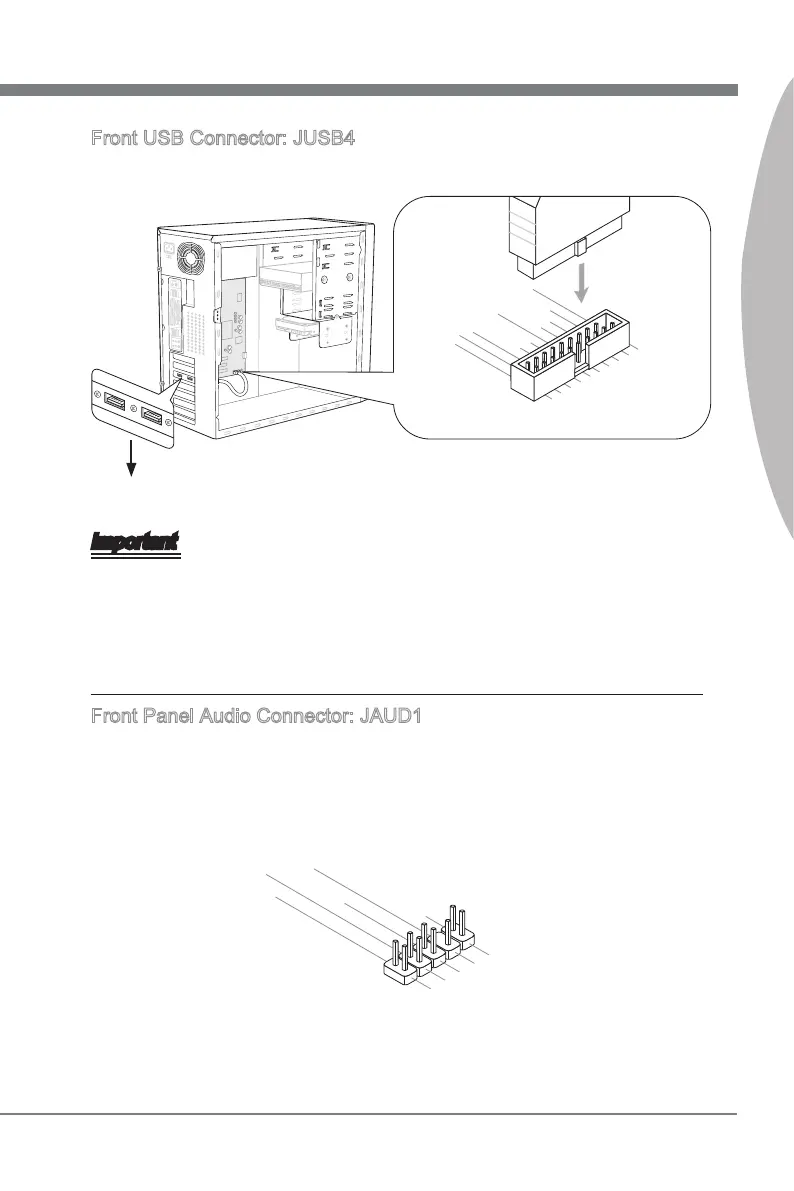 Front USB Connector: JUSB4

Important

Front Panel Audio Connector: JAUD1