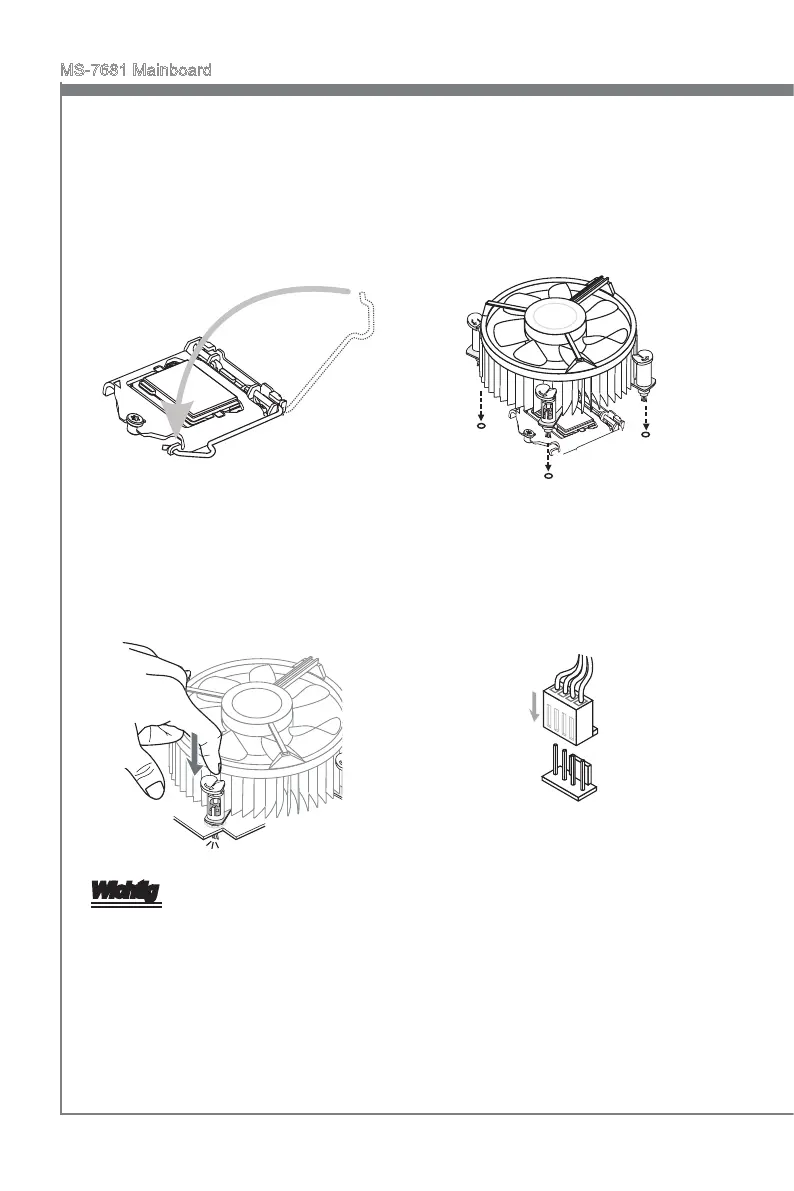 MS-7681 Mainboard

Wichtig