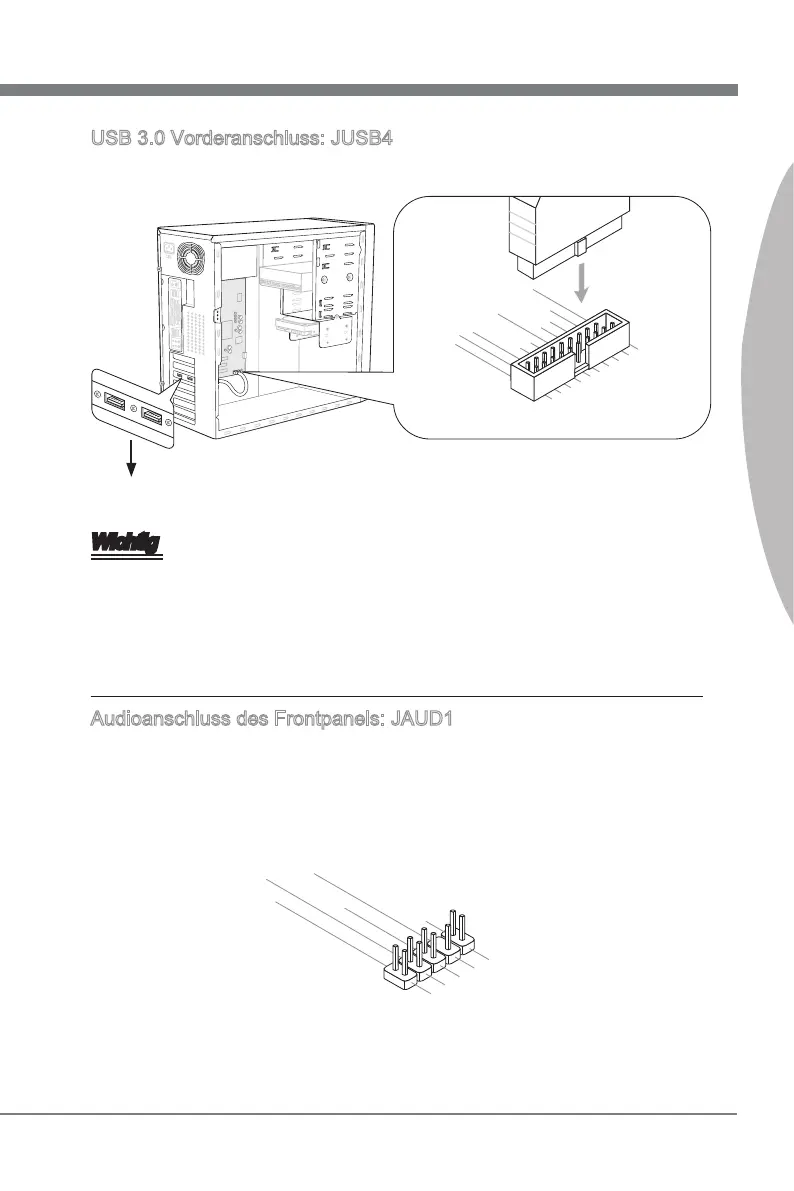 USB 3.0 Vorderanschluss: JUSB4

Wichtig

Audioanschluss des Frontpanels: JAUD1