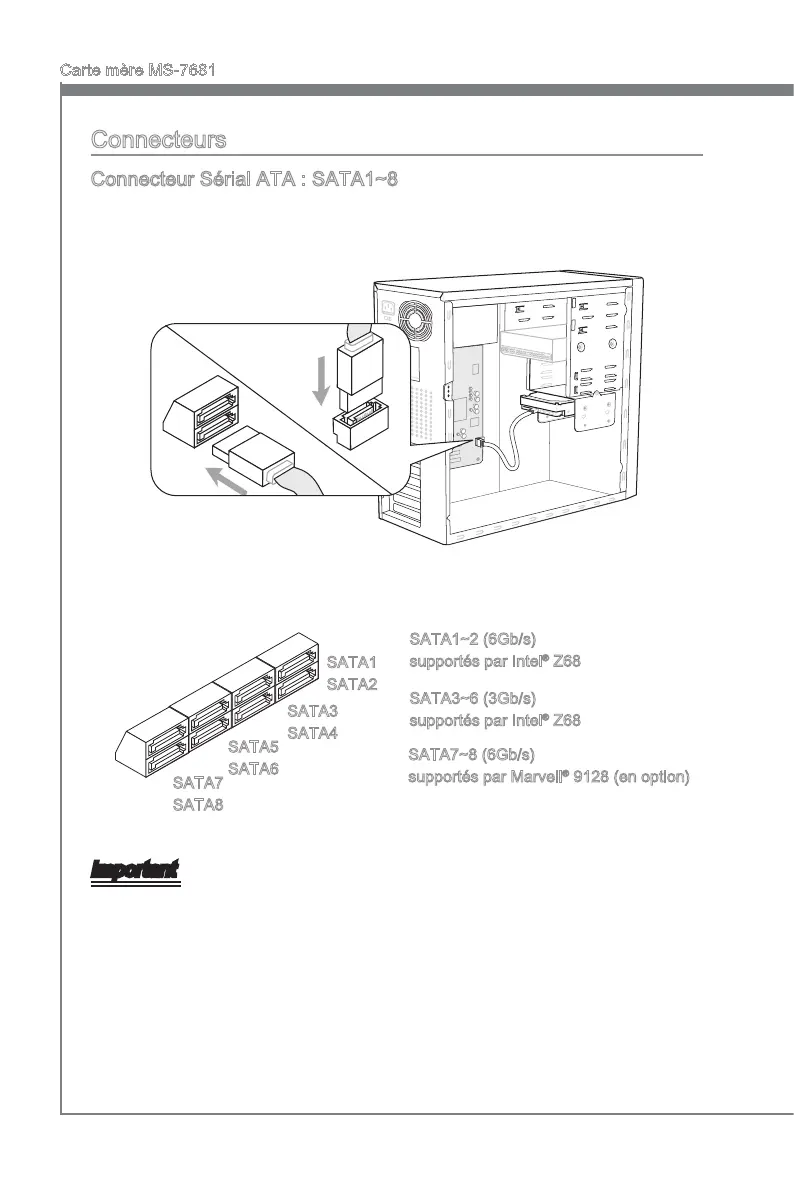 Carte mère MS-7681

Connecteurs

Connecteur Sérial ATA : SATA1~8

SATA1
SATA2
SATA3
SATA4
SATA5
SATA6
SATA7
SATA8

SATA1~2 (6Gb/s) supportés par Intel® Z68

SATA3~6 (3Gb/s) supportés par Intel® Z68

SATA7~8 (6Gb/s) supportés par Marvell® 9128 (en option)

Important