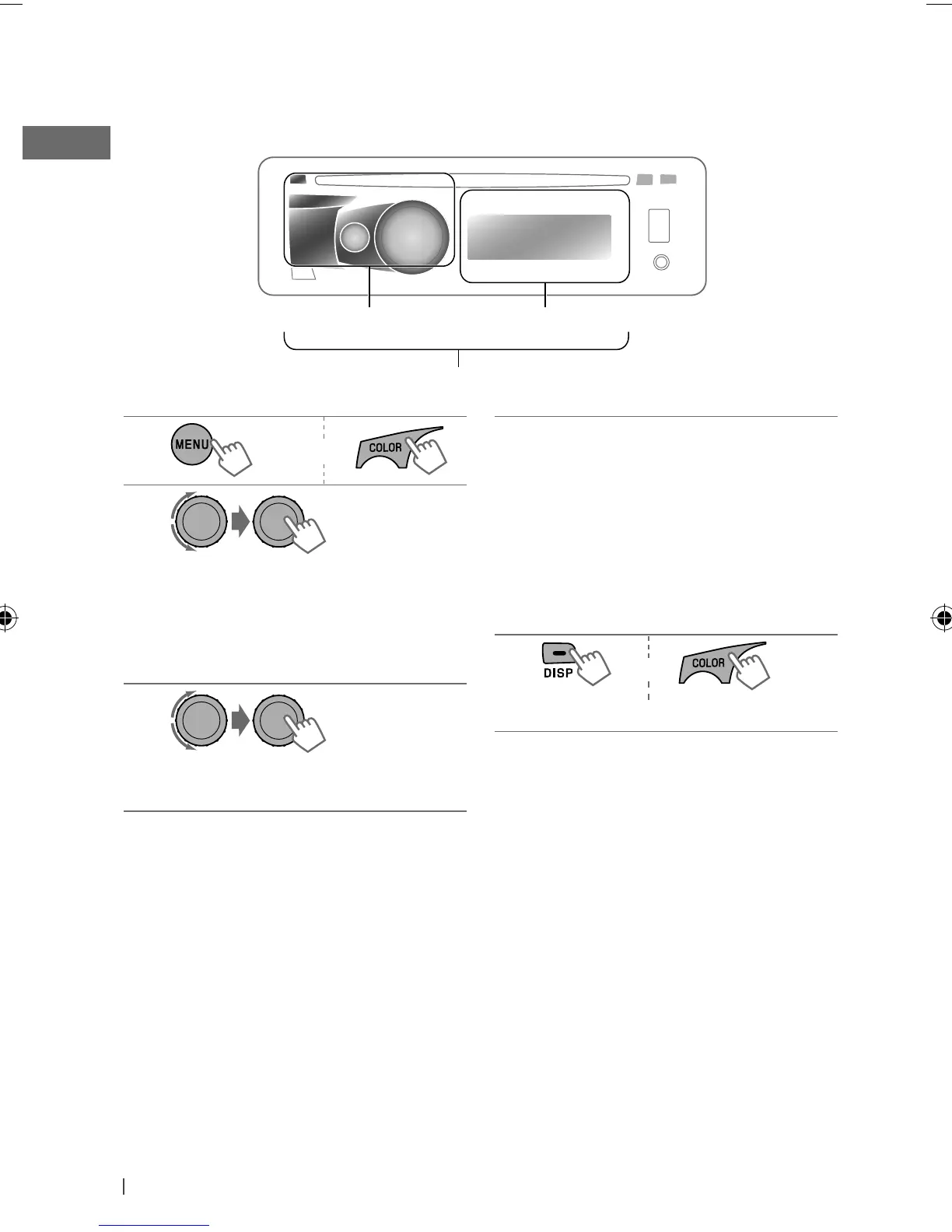 MENU

COLOR

DISP

COLOR