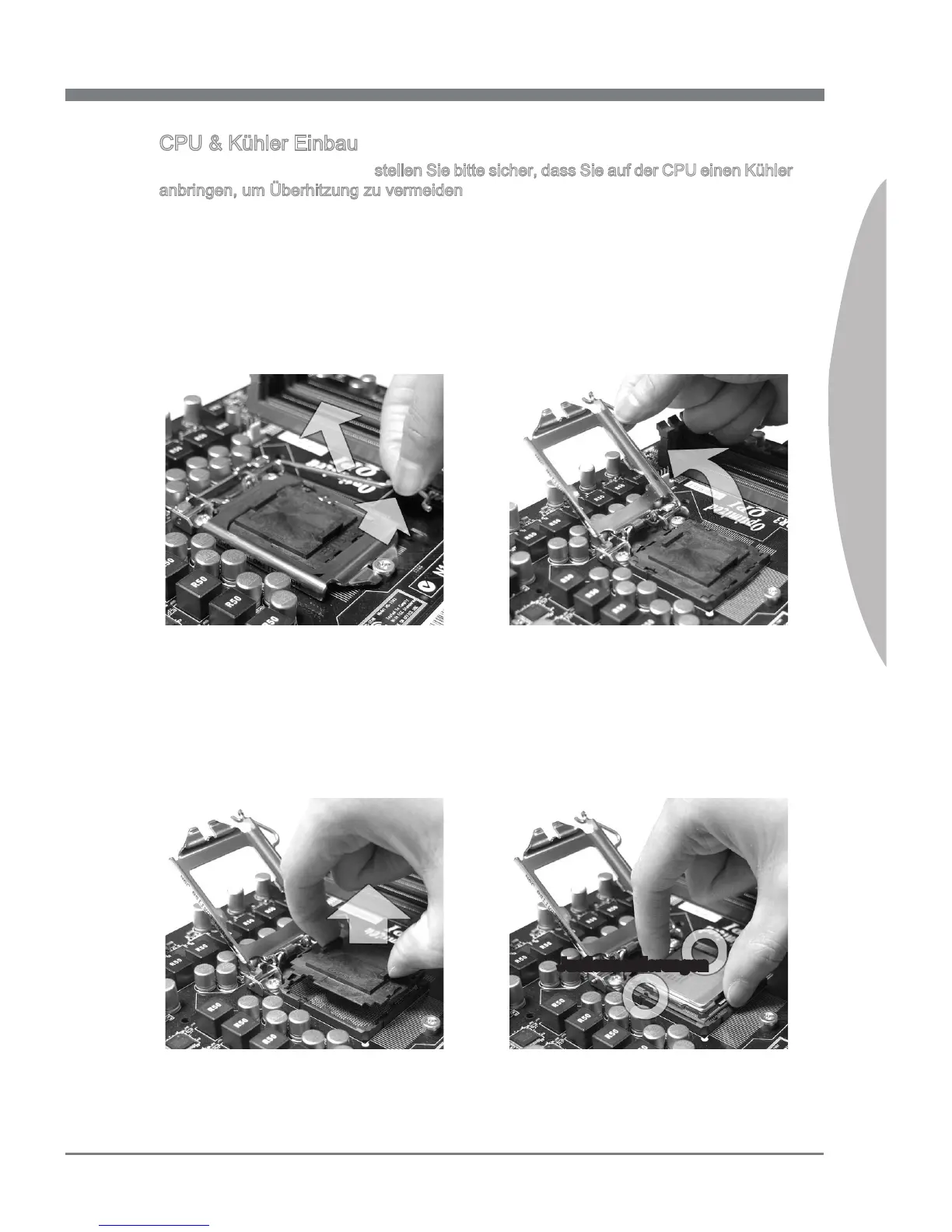 CPU & Kühler Einbau

stellen Sie bitte sicher, dass Sie auf der CPU einen Kühler anbringen, um Überhitzung zu vermeiden