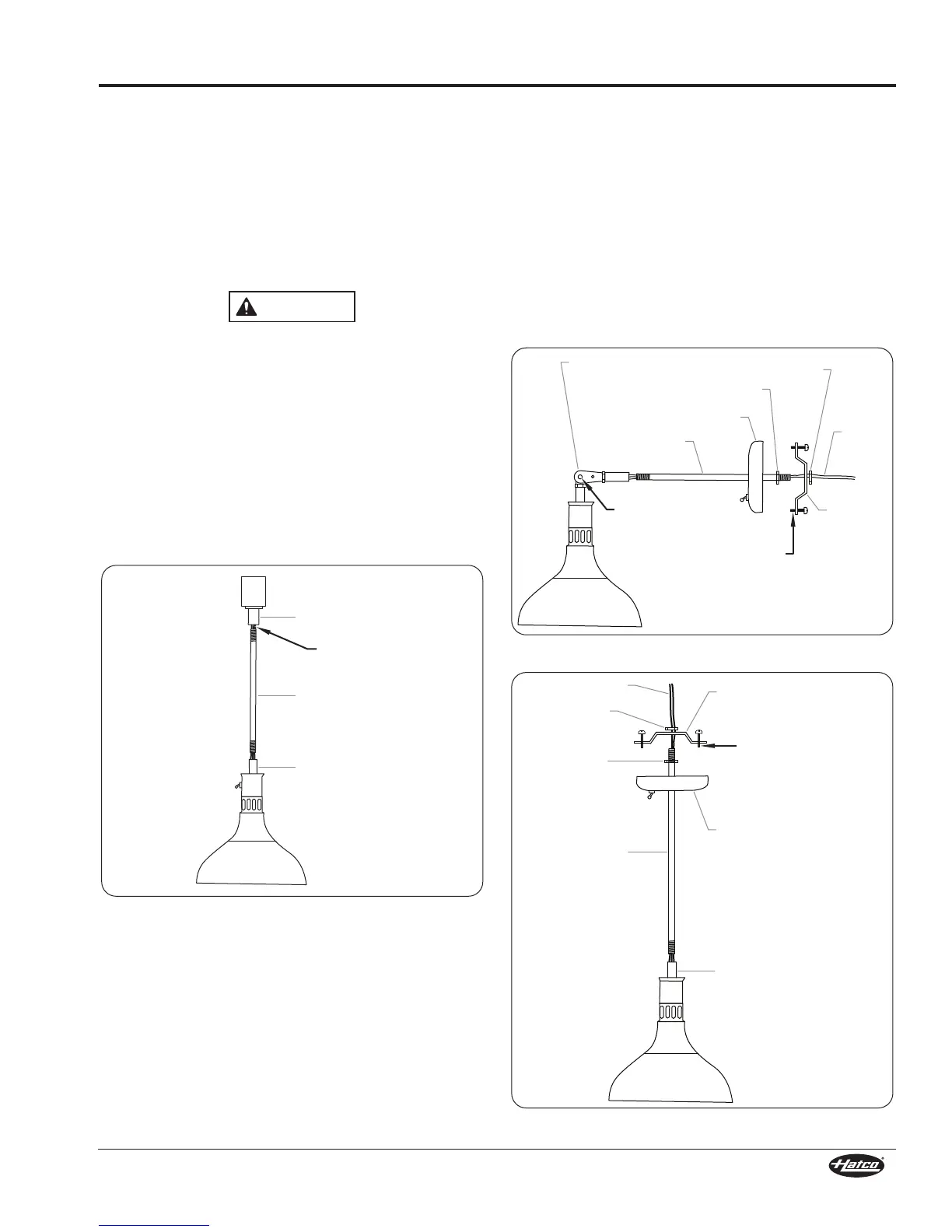 Hatco