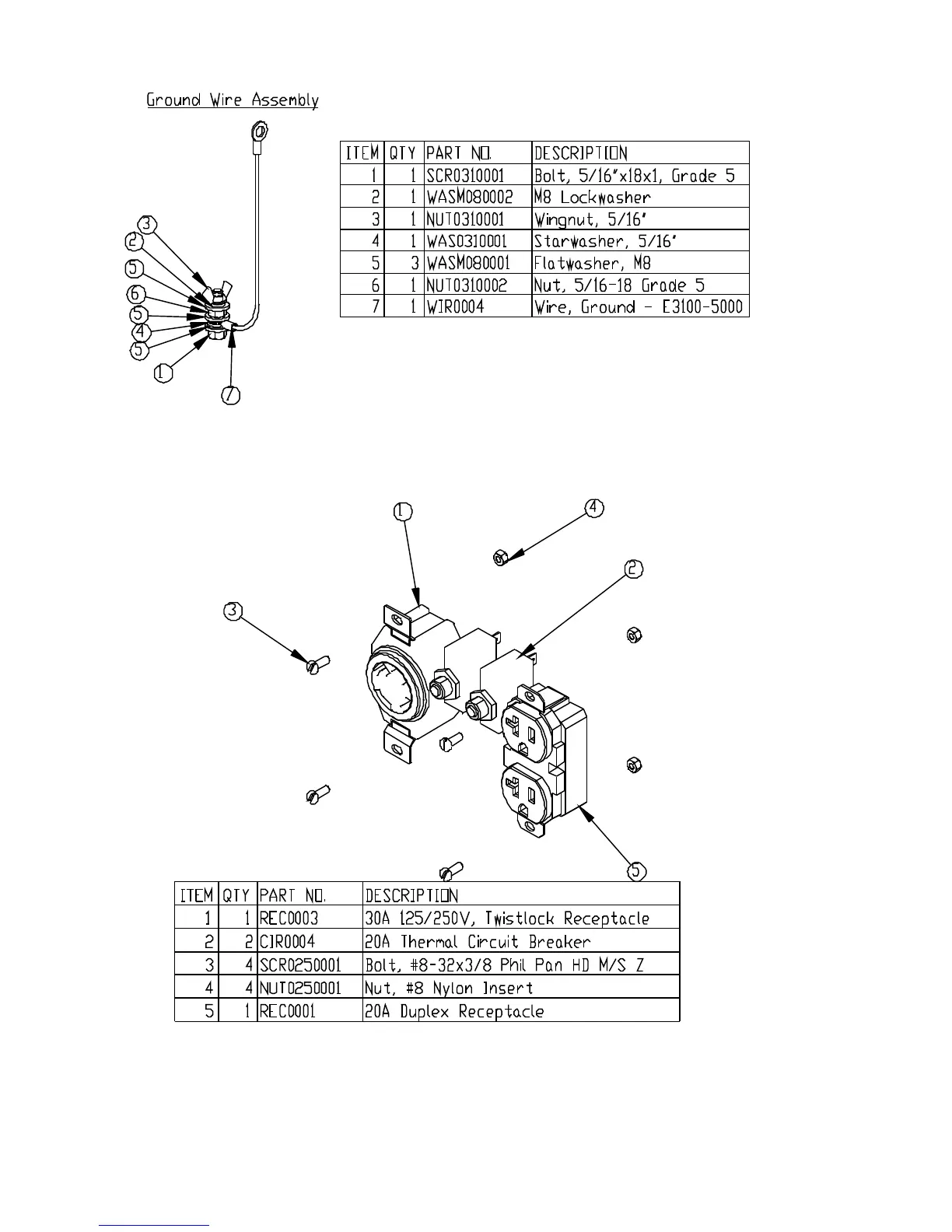 Ground Wire Assembly

3
2
5
6
5
4
5
1
7

| ITEM | QTY | PART NO. | DESCRIPTION |
|---|---|---|---|
| 1 | 1 | SCR0310001 | Bolt, 5/16"x18x1, Grade 5 |
| 2 | 1 | WASM080002 | M8 Lockwasher |
| 3 | 1 | NUT0310001 | Wingnut, 5/16" |
| 4 | 1 | WAS0310001 | Starwasher, 5/16" |
| 5 | 3 | WASM080001 | Flatwasher, M8 |
| 6 | 1 | NUT0310002 | Nut, 5/16-18 Grade 5 |
| 7 | 1 | WIR0004 | Wire, Ground - E3100-5000 |

1
4
2
3
5

| ITEM | QTY | PART NO. | DESCRIPTION |
|---|---|---|---|
| 1 | 1 | REC0003 | 30A 125/250V, Twistlock Receptacle |
| 2 | 2 | CIR0004 | 20A Thermal Circuit Breaker |
| 3 | 4 | SCR0250001 | Bolt, #8-32x3/8 Phil Pan HD M/S Z |
| 4 | 4 | NUT0250001 | Nut, #8 Nylon Insert |
| 5 | 1 | REC0001 | 20A Duplex Receptacle |