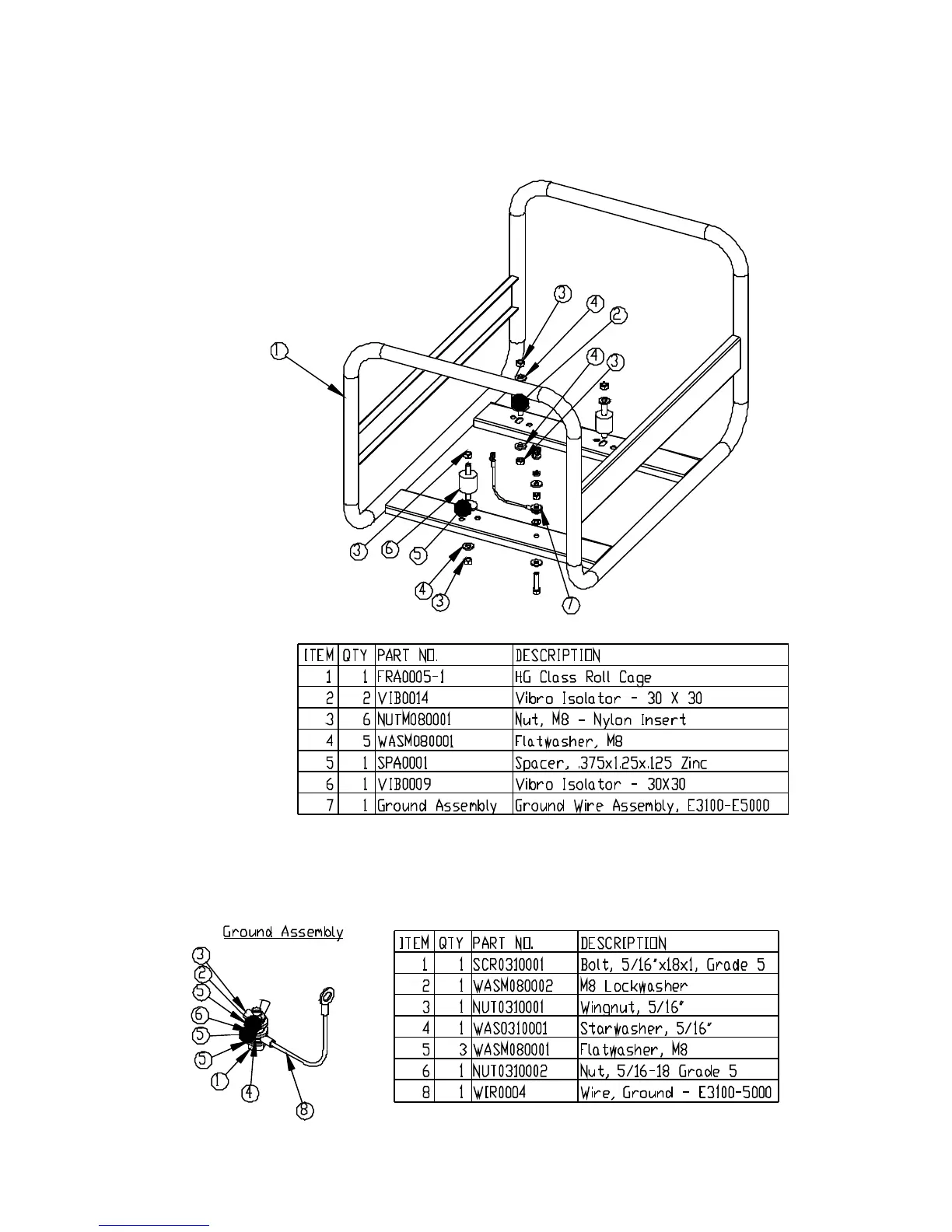 1
3
4
2
4
3
3
6
5
4
3
7

| ITEM | QTY | PART NO. | DESCRIPTION |
|---|---|---|---|
| 1 | 1 | FRA0005-1 | HG Class Roll Cage |
| 2 | 2 | VIB0014 | Vibro Isolator - 30 X 30 |
| 3 | 6 | NUTM080001 | Nut, M8 - Nylon Insert |
| 4 | 5 | WASM080001 | Flatwasher, M8 |
| 5 | 1 | SPA0001 | Spacer, .375x1.25x.125 Zinc |
| 6 | 1 | VIB0009 | Vibro Isolator - 30X30 |
| 7 | 1 | Ground Assembly | Ground Wire Assembly, E3100-E5000 |

Ground Assembly

3
2
5
6
5
5
1
4
8

| ITEM | QTY | PART NO. | DESCRIPTION |
|---|---|---|---|
| 1 | 1 | SCR0310001 | Bolt, 5/16"x18x1, Grade 5 |
| 2 | 1 | WASM080002 | M8 Lockwasher |
| 3 | 1 | NUT0310001 | Wingnut, 5/16" |
| 4 | 1 | WAS0310001 | Starwasher, 5/16" |
| 5 | 3 | WASM080001 | Flatwasher, M8 |
| 6 | 1 | NUT0310002 | Nut, 5/16-18 Grade 5 |
| 8 | 1 | WIR0004 | Wire, Ground - E3100-5000 |