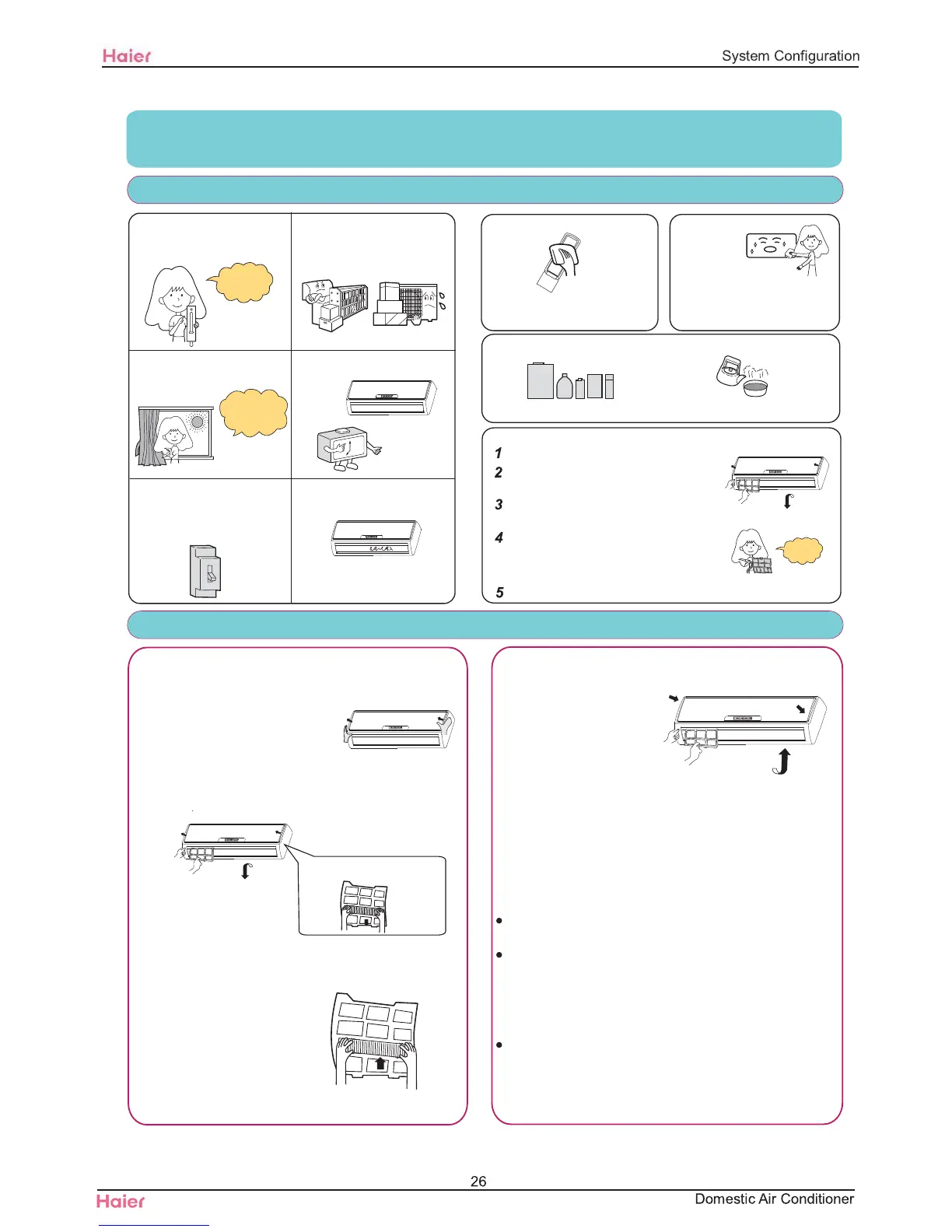 Haier

System Configuration

1
2
3
4
5

26

Haier

Domestic Air Conditioner