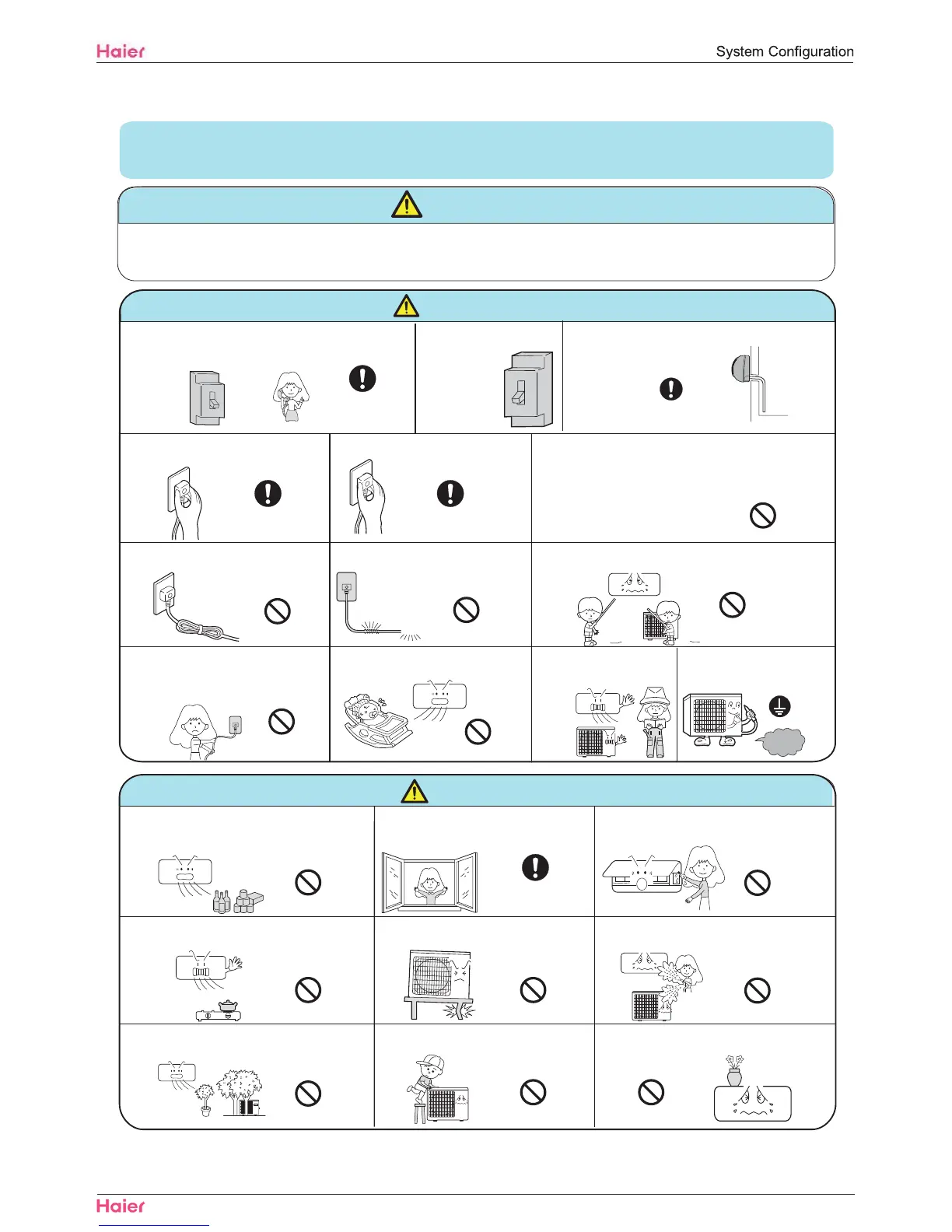 Haier

System Configuration

Haier