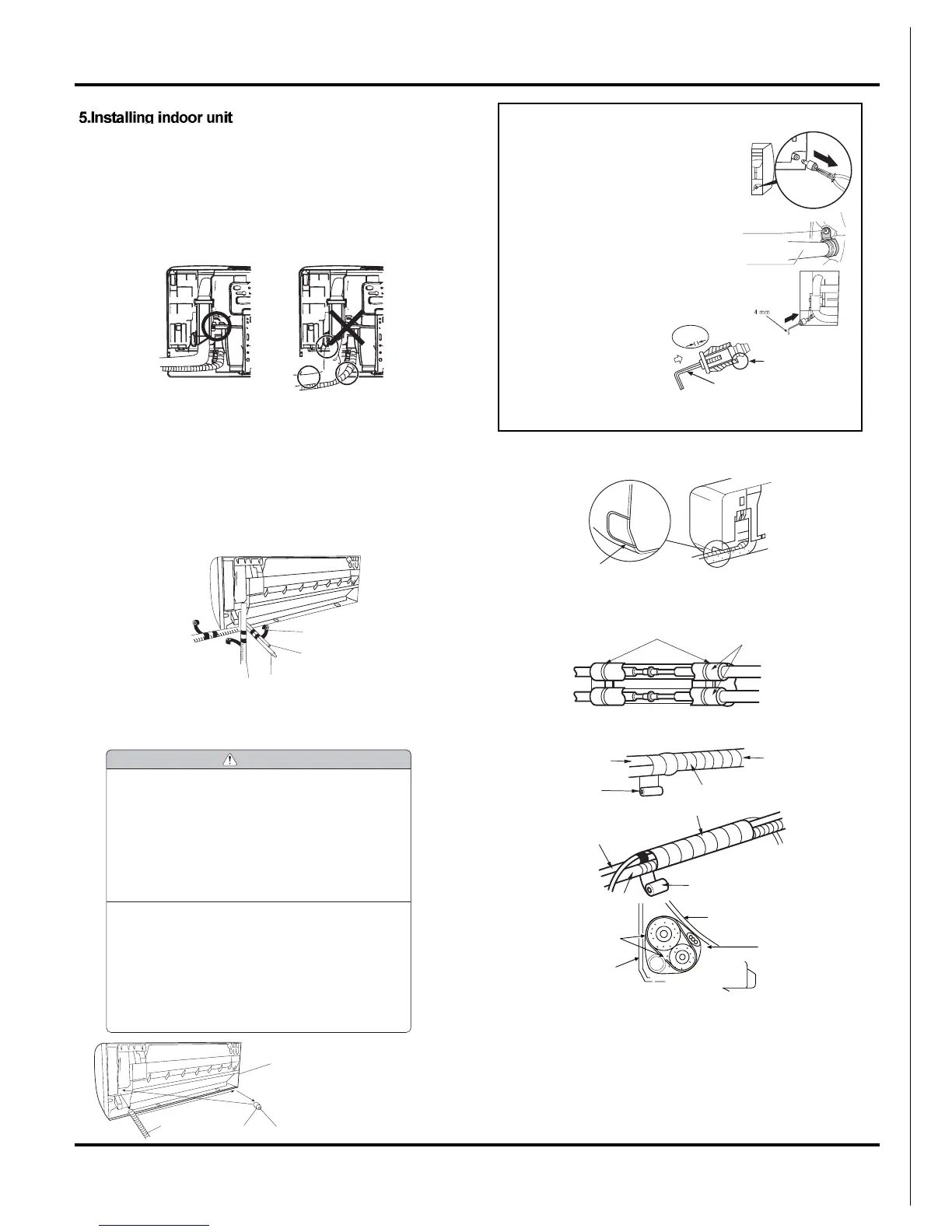 5.Installing indoor unit

4 mm