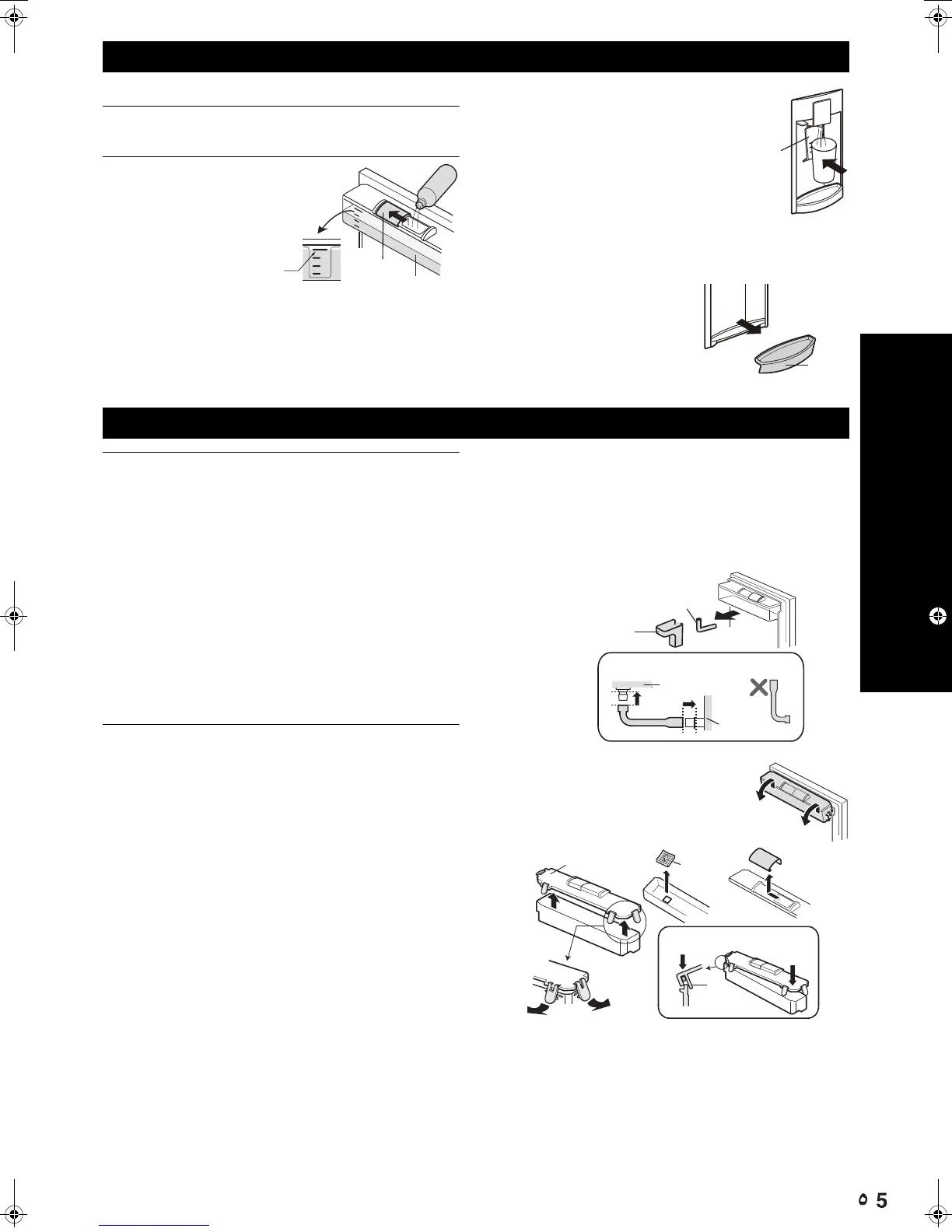 ٥ 5