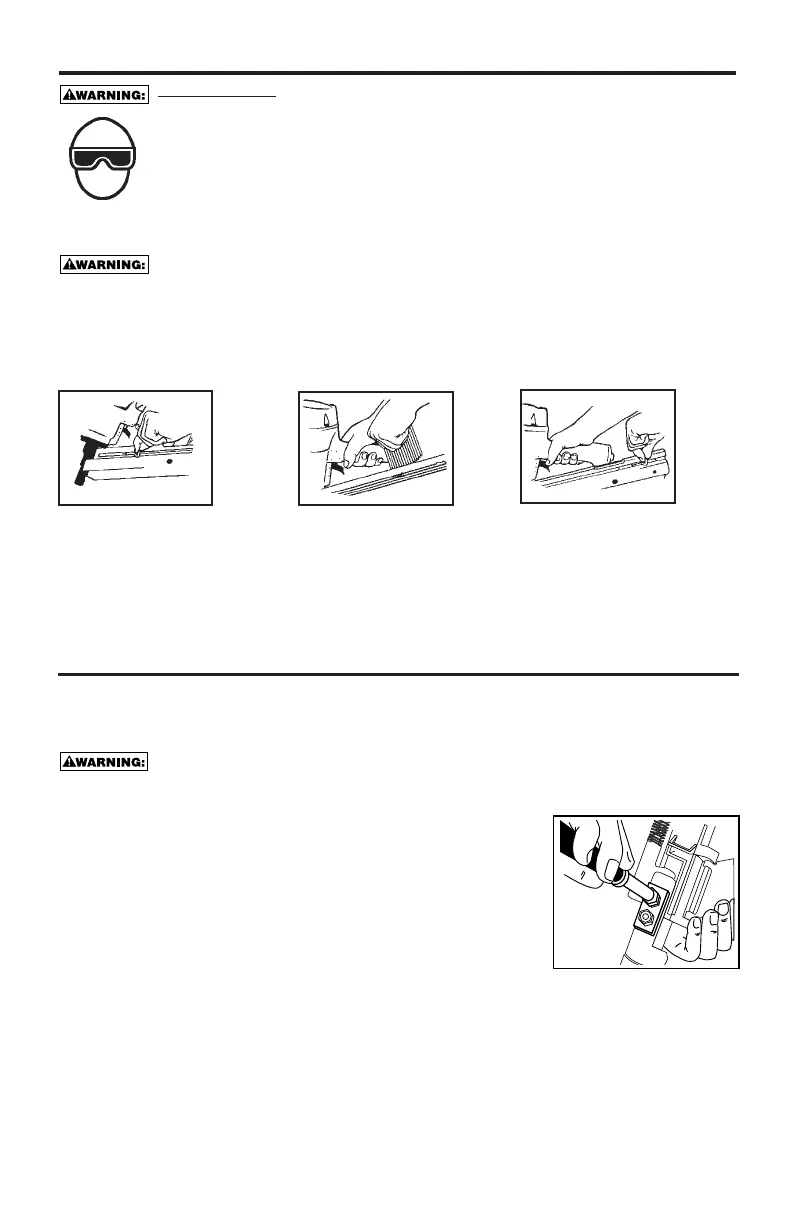 WARNING:

WARNING:

WARNING: