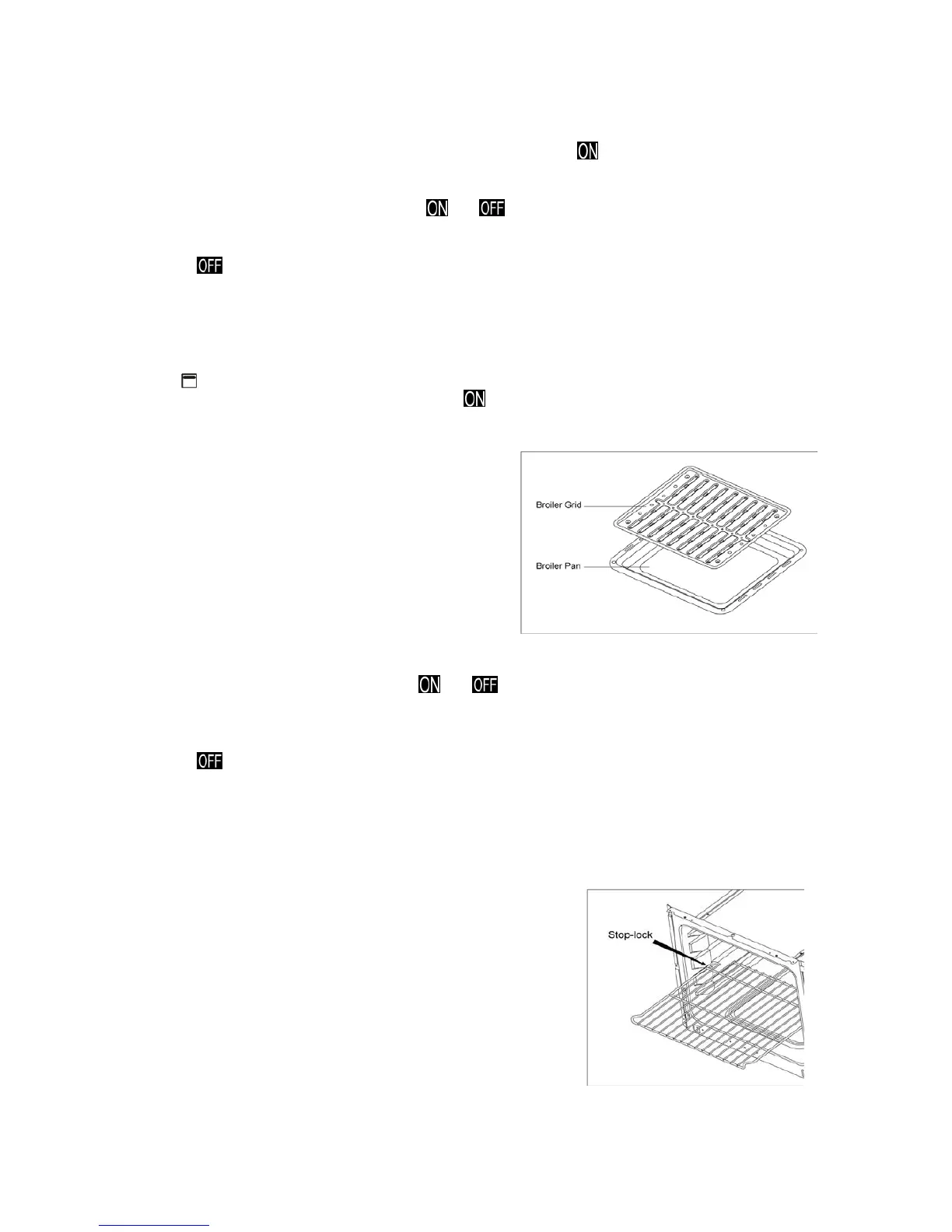 ON

ON OFF

OFF

ON

Broiler Grid

Broiler Pan

ON OFF

OFF

Stop-lock