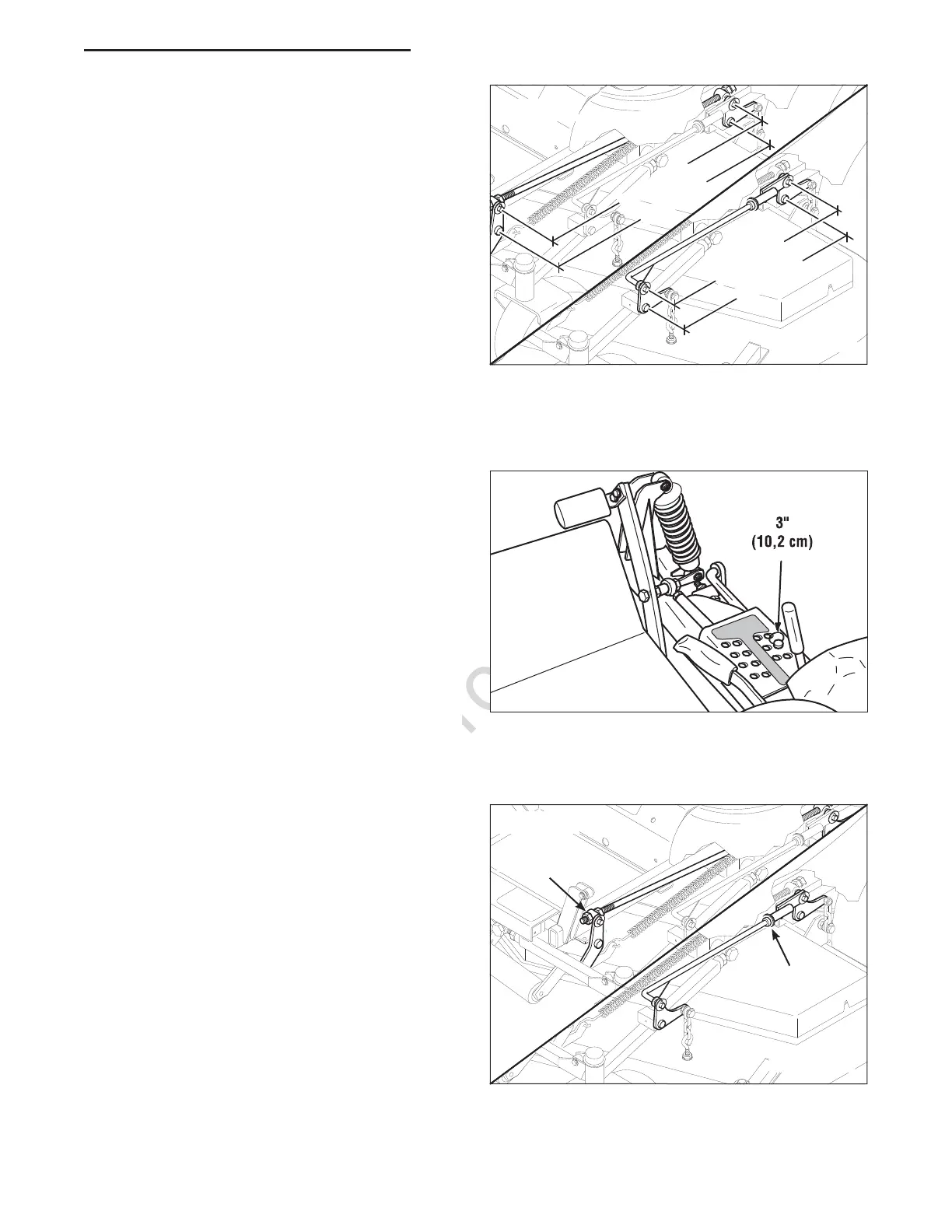 3"
(10,2 cm)