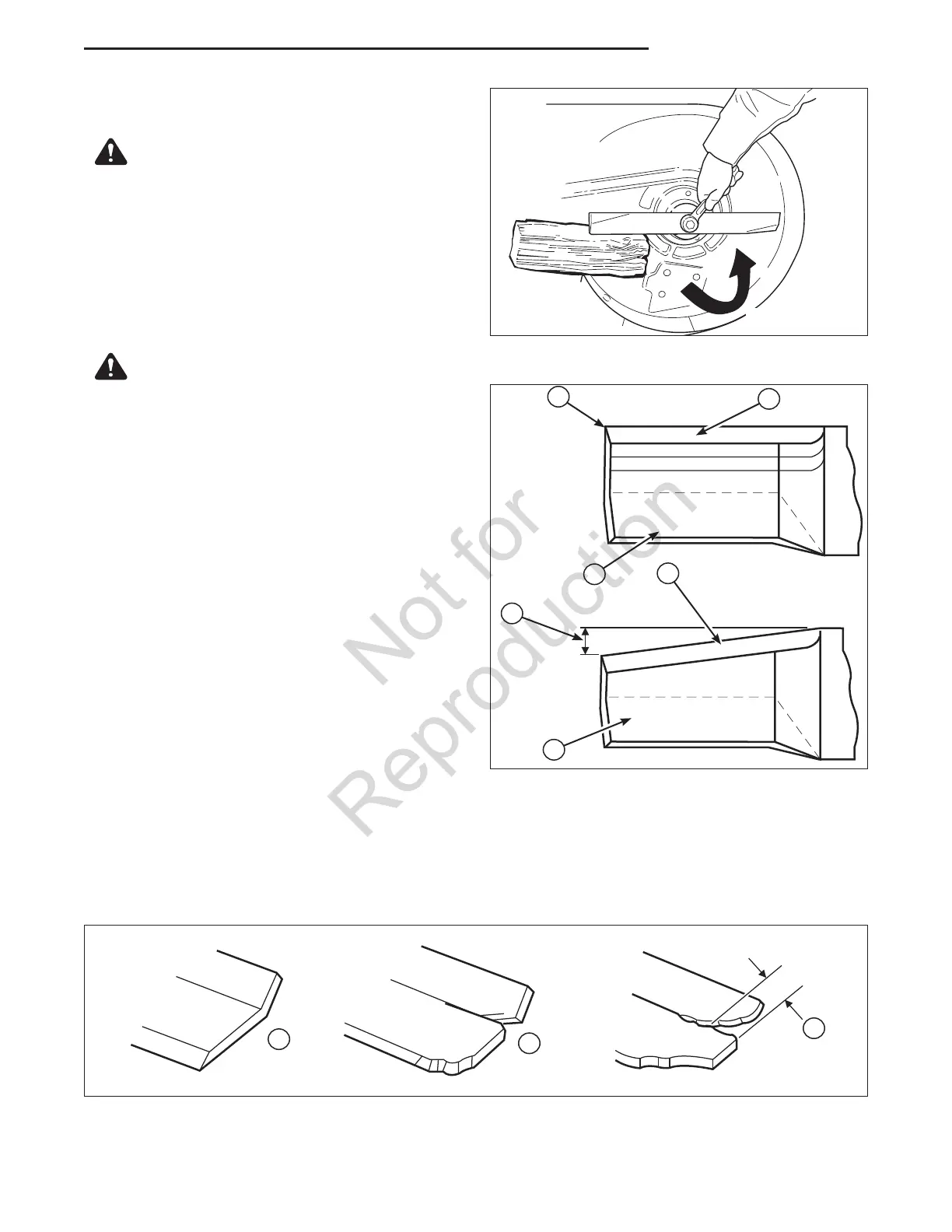 Not for Reproduction