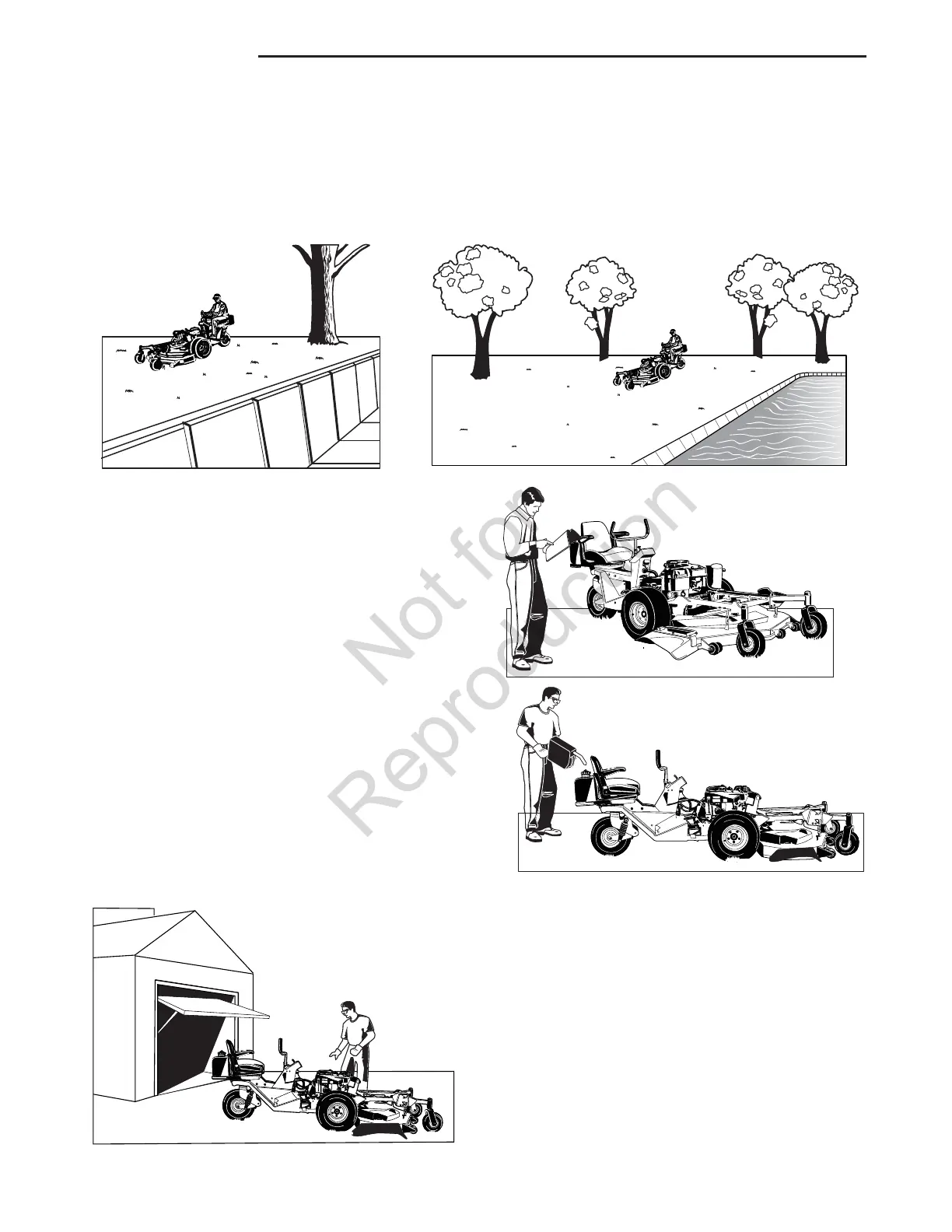 Not for Reproduction