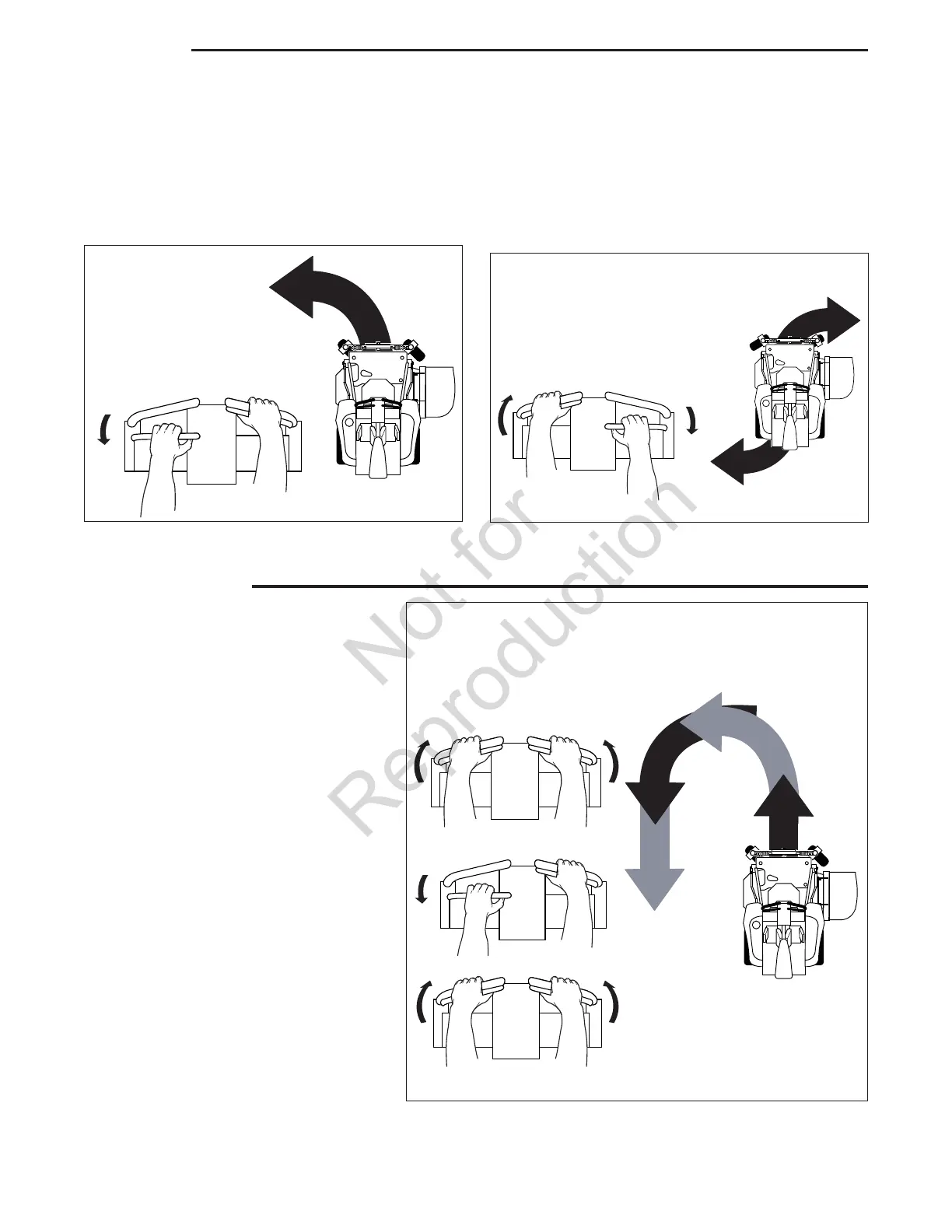 Not for Reproduction