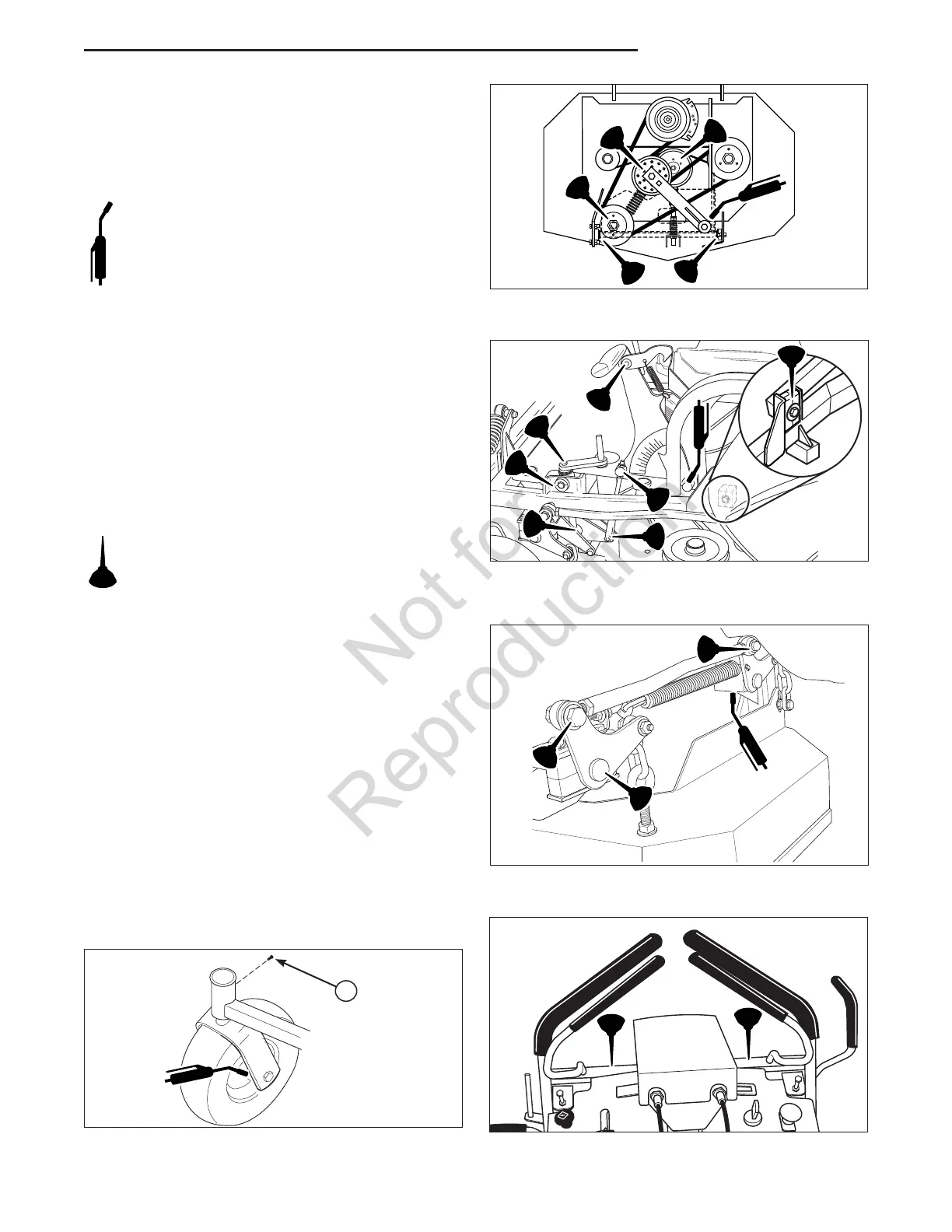 Not for Reproduction