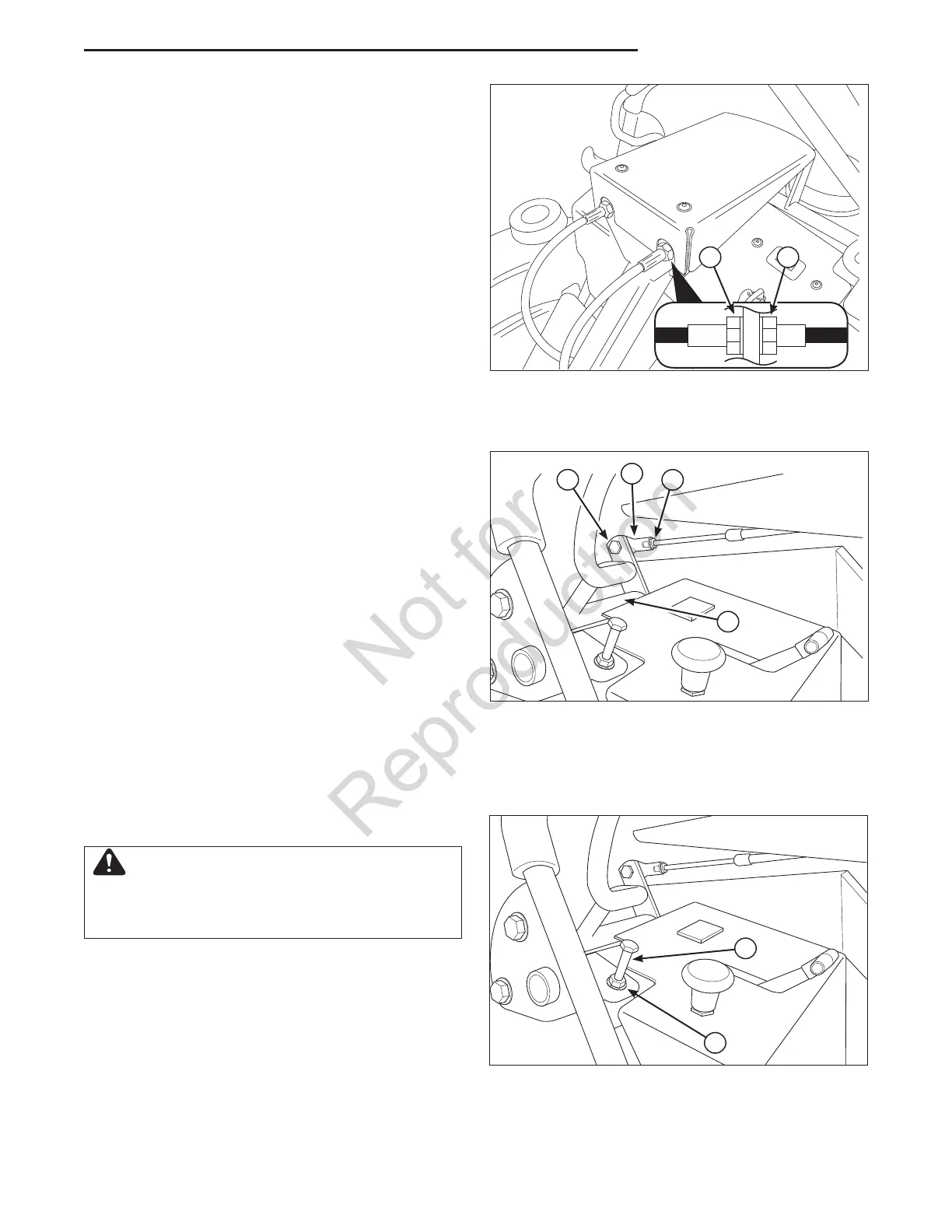 Not for Reproduction