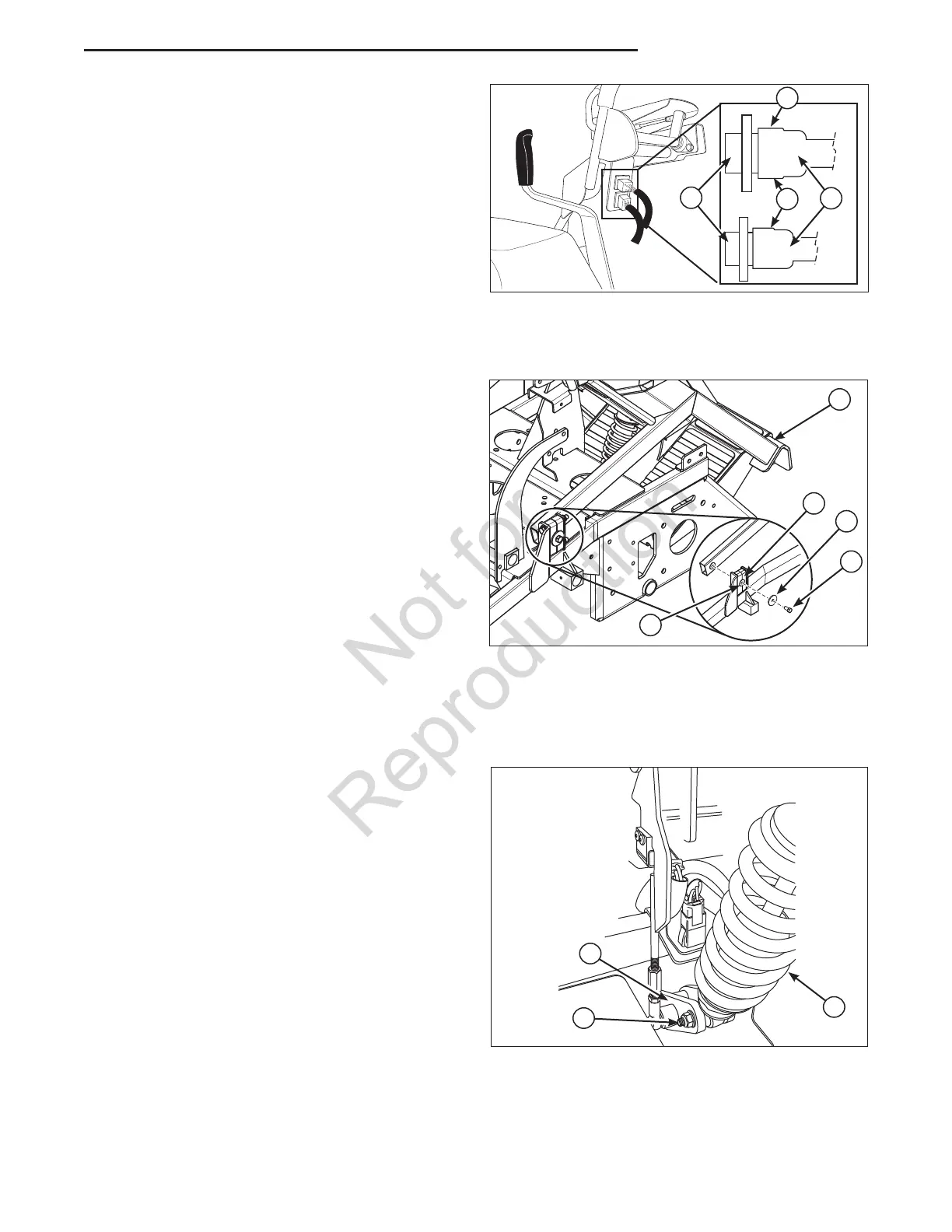 Not for Reproduction