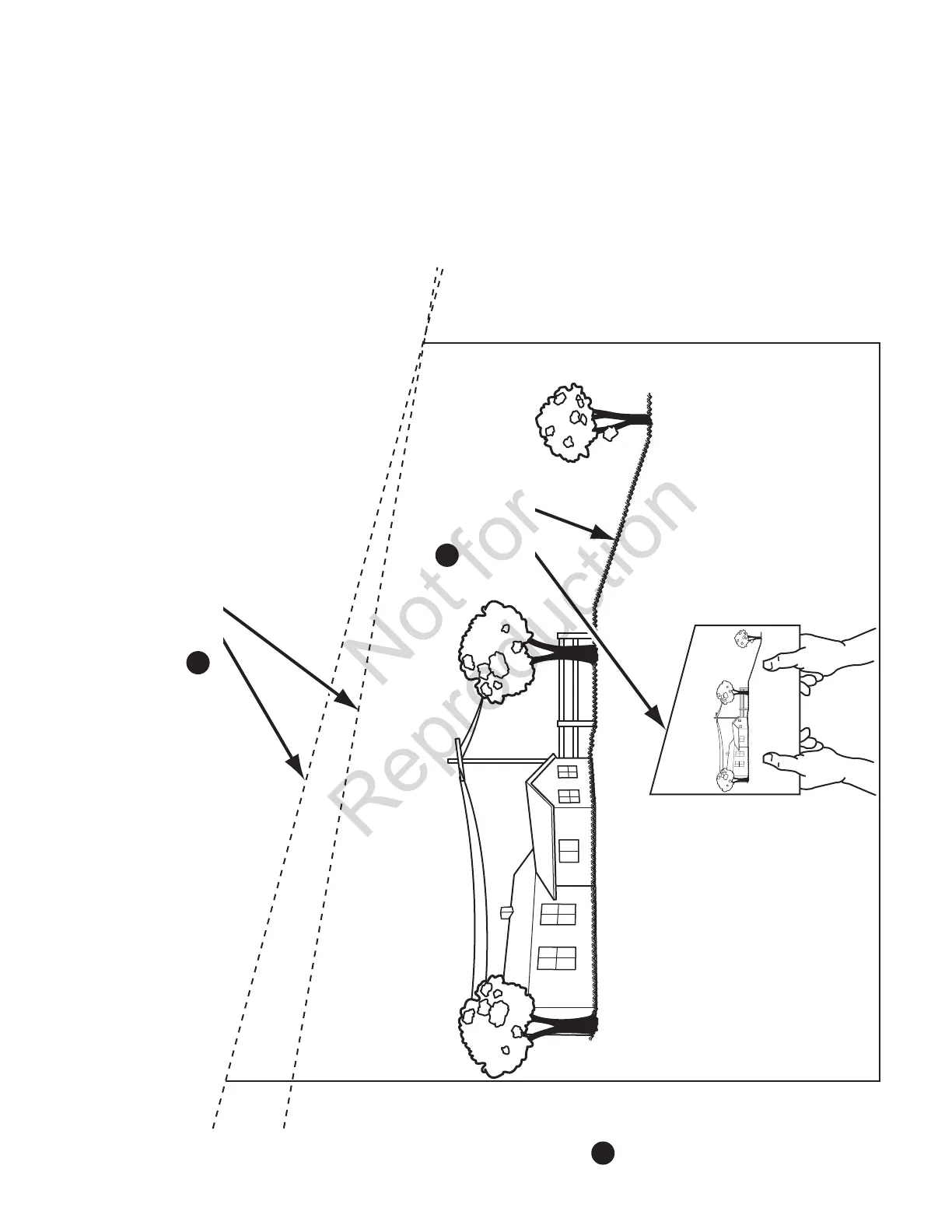 Not for Reproduction