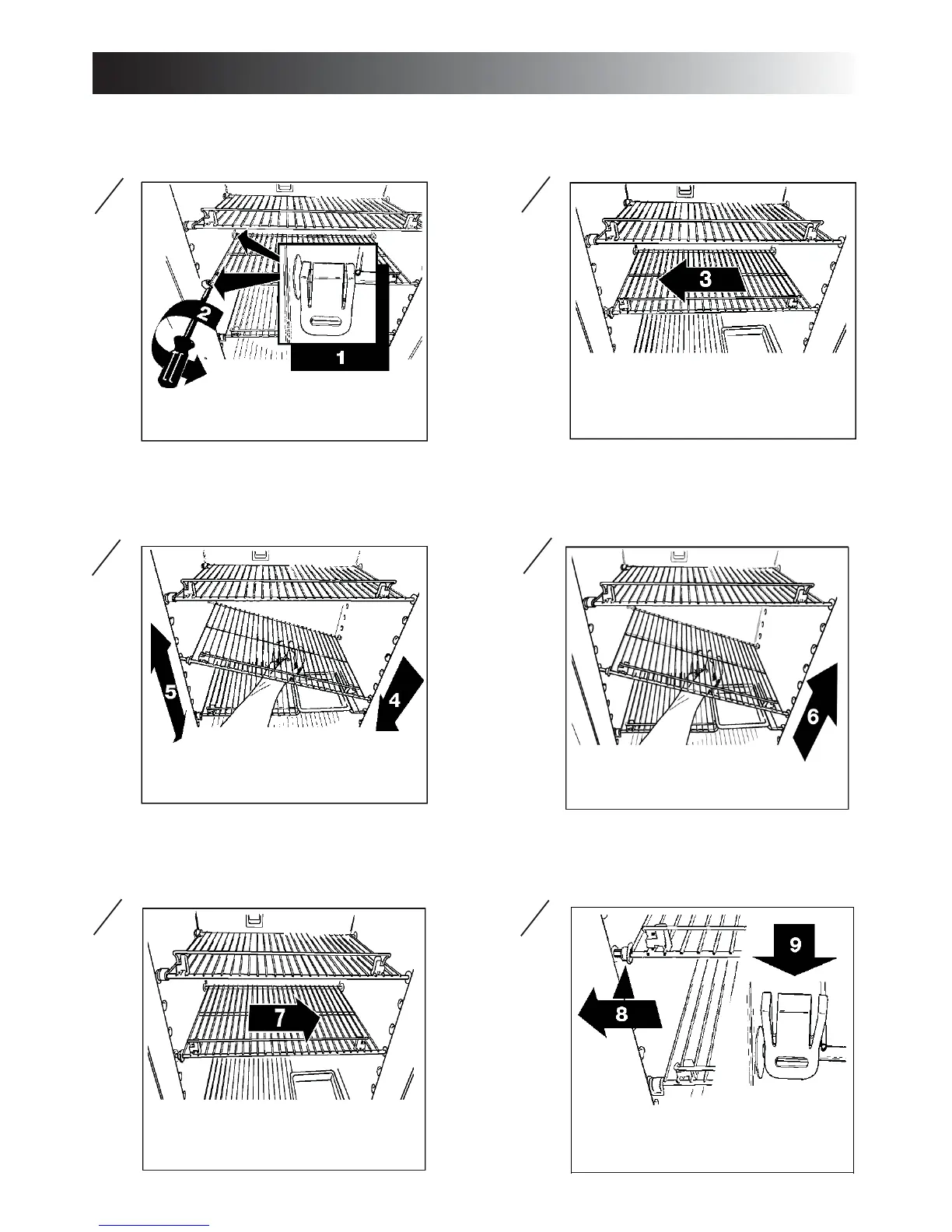 2

1

3

5

4

6

7

9

8