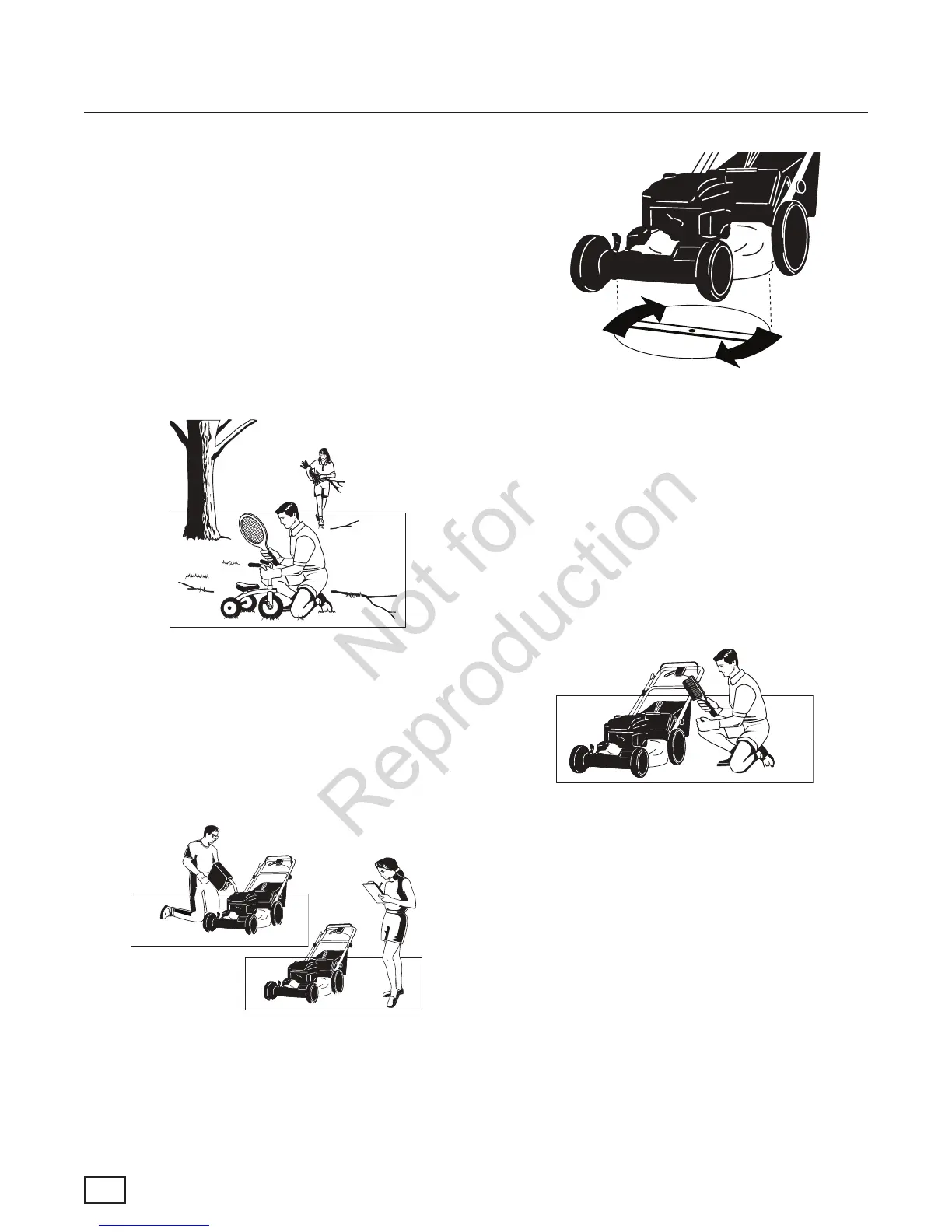 Not for Reproduction