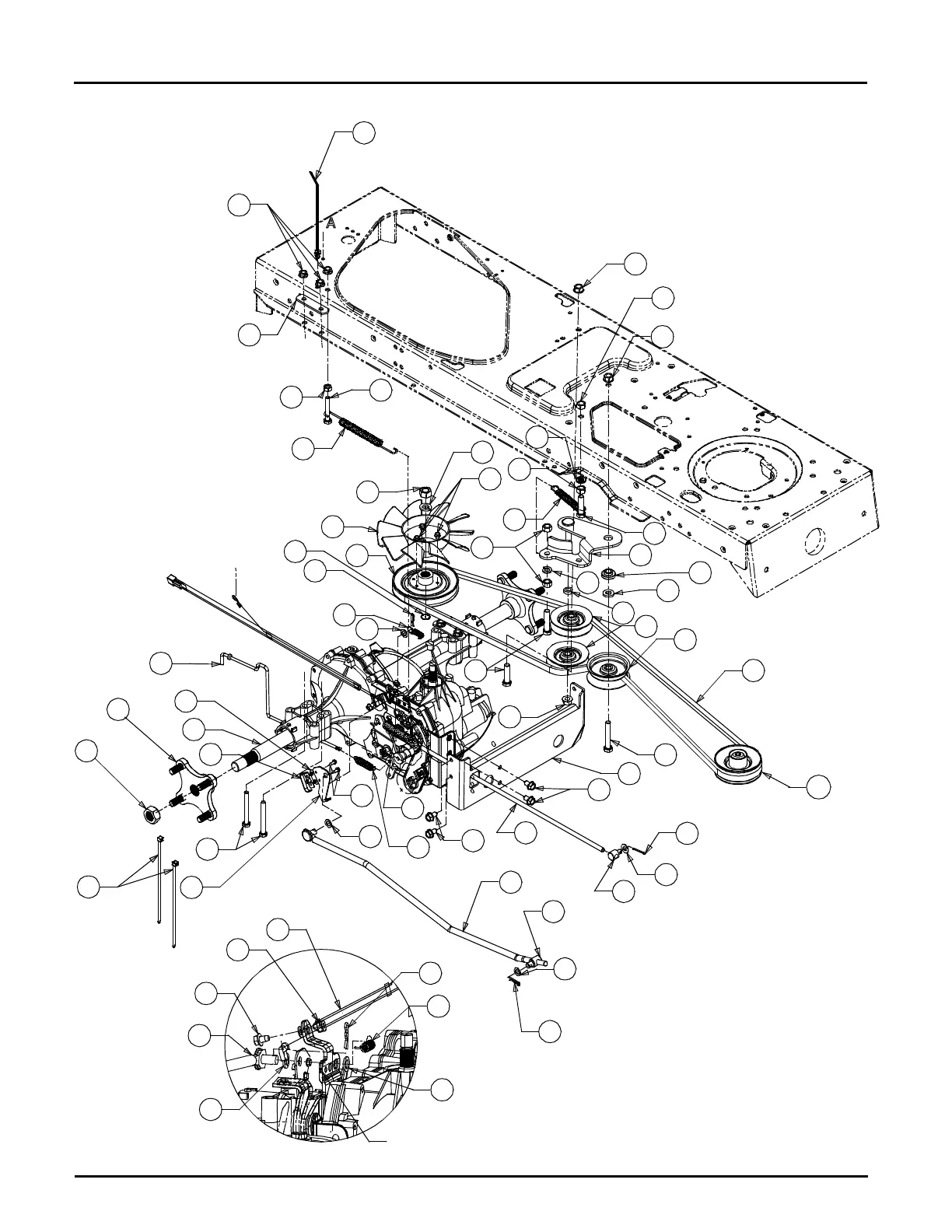 A