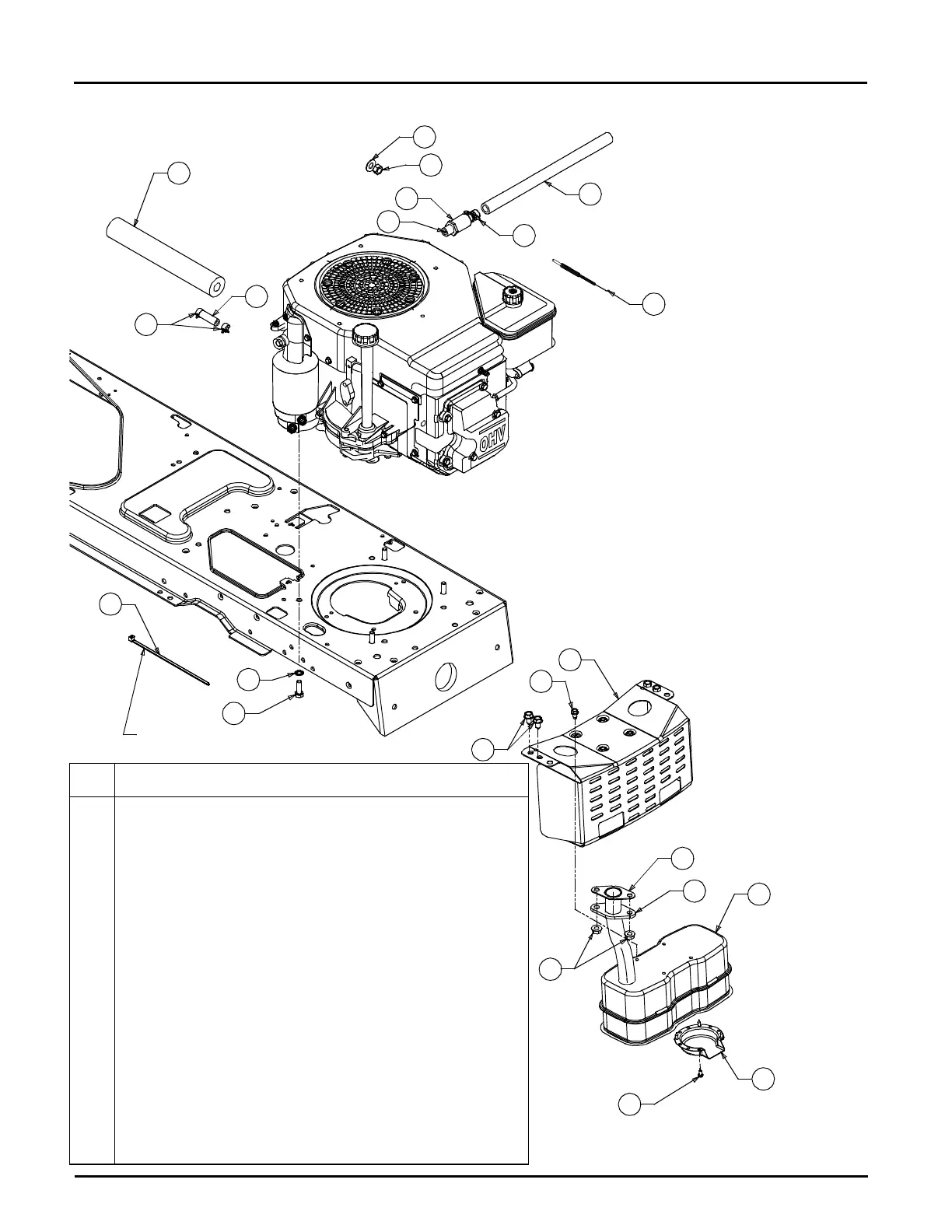 OHV