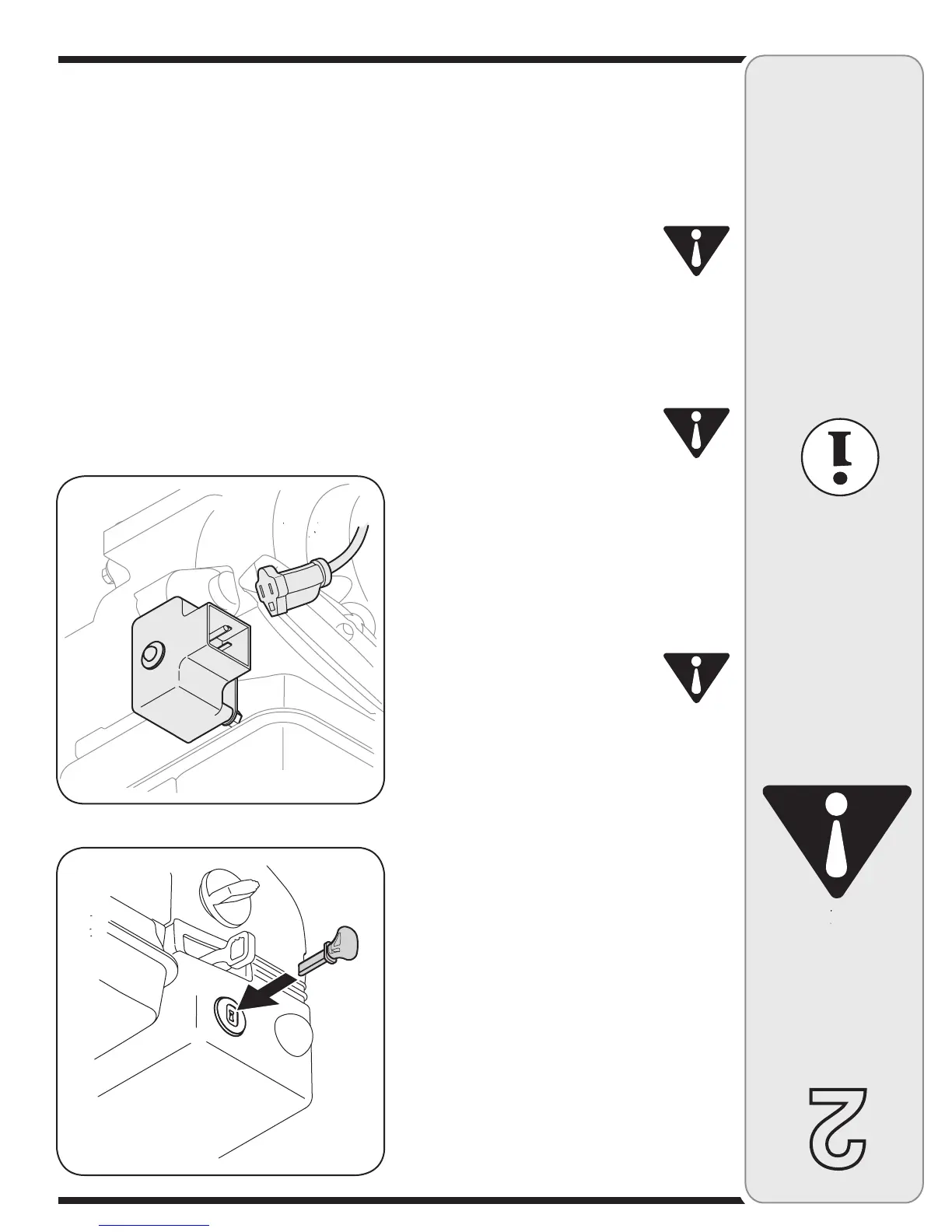 2