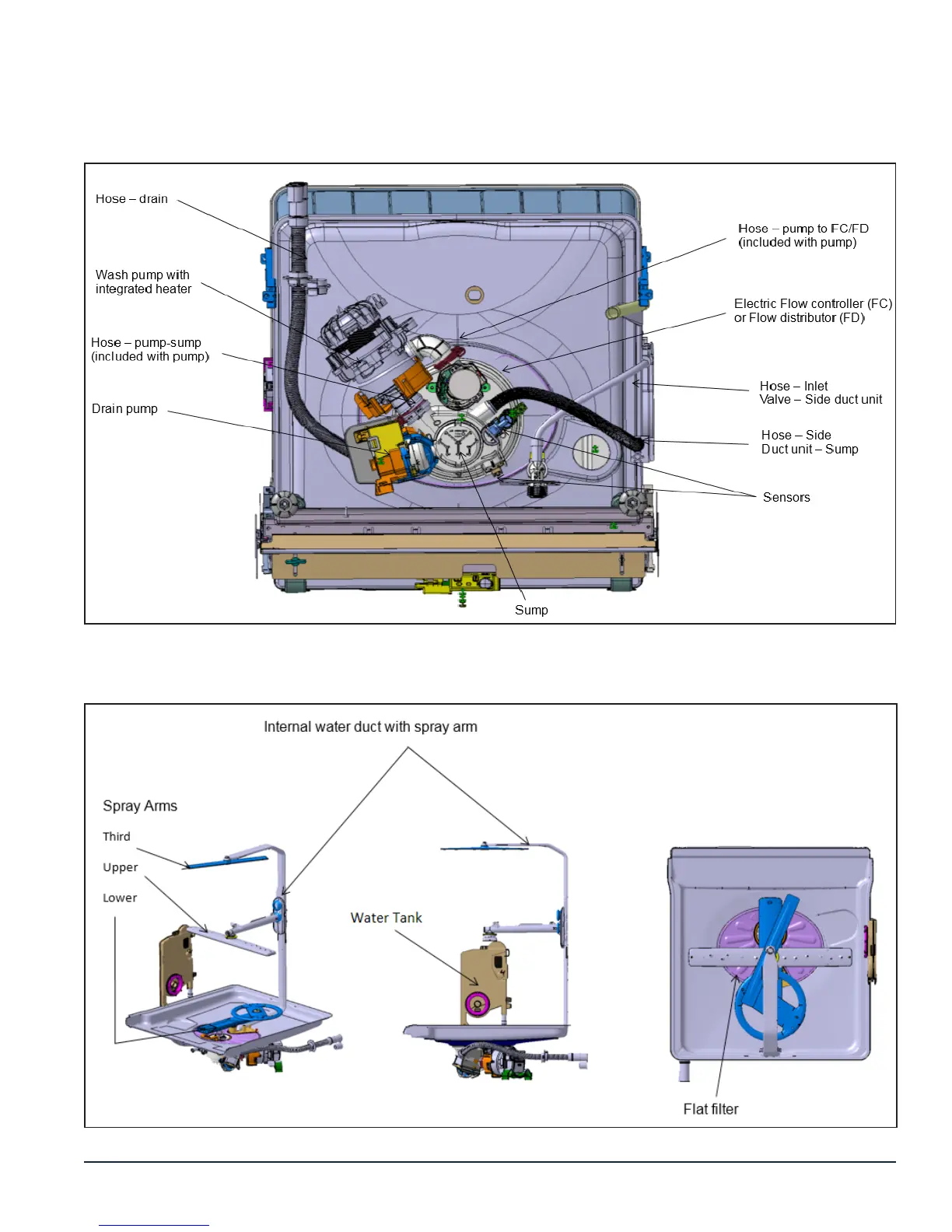 Hose – drain

Wash pump with integrated heater

Hose – pump-sump (included with pump)

Drain pump

Hose – pump to FC/FD (included with pump)

Electric Flow controller (FC) or Flow distributor (FD)

Hose – Inlet Valve – Side duct unit

Hose – Side Duct unit – Sump

Sensors

Sump

Internal water duct with spray arm

Spray Arms

Third

Upper

Lower

Water Tank

Flat filter