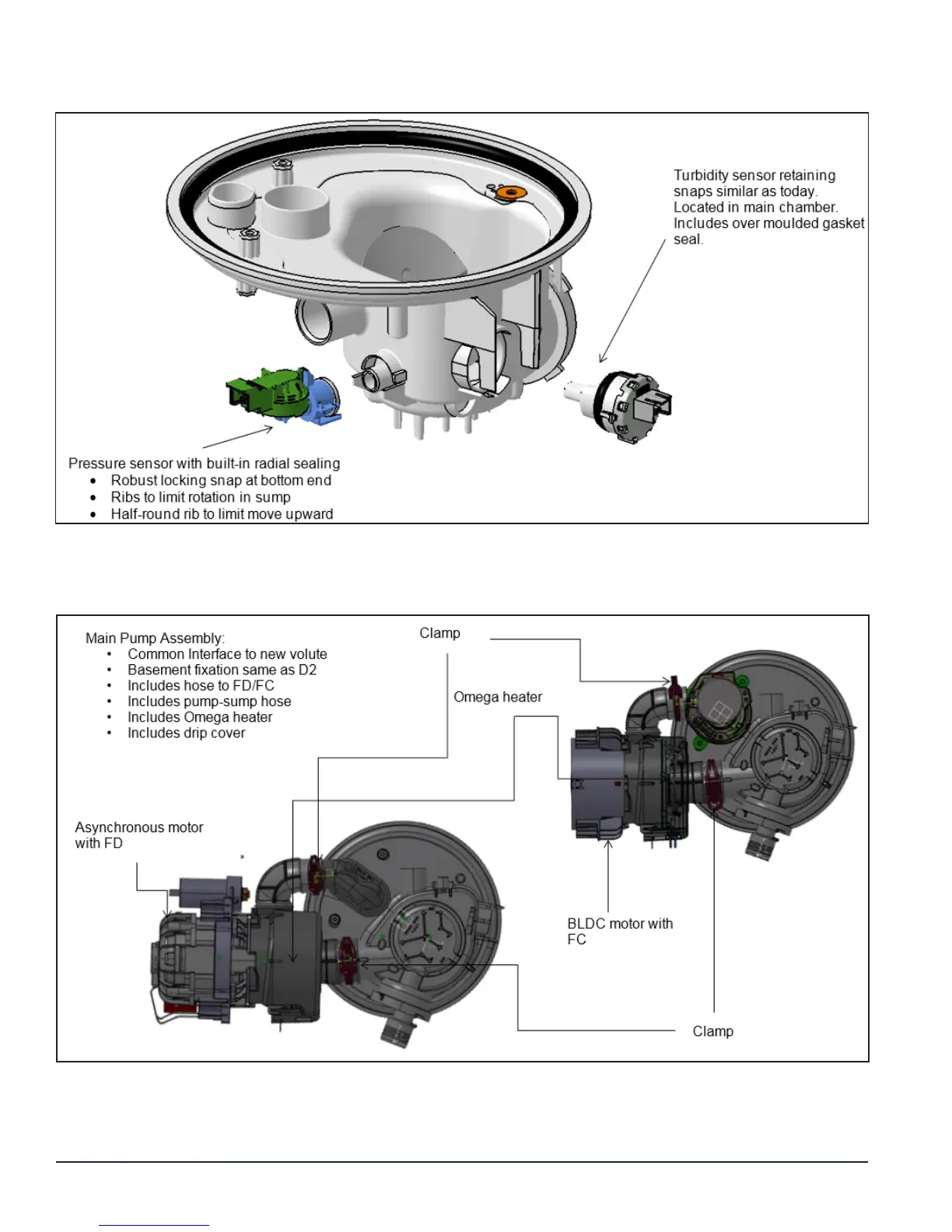 Turbidity sensor retaining snaps similar as today. Located in main chamber. Includes over moulded gasket seal.

Pressure sensor with built-in radial sealing
• Robust locking snap at bottom end
• Ribs to limit rotation in sump
• Half-round rib to limit move upward

Main Pump Assembly:
• Common Interface to new volute
• Basement fixation same as D2
• Includes hose to FD/FC
• Includes pump-sump hose
• Includes Omega heater
• Includes drip cover

Clamp

Omega heater

Asynchronous motor with FD

BLDC motor with FC

Clamp