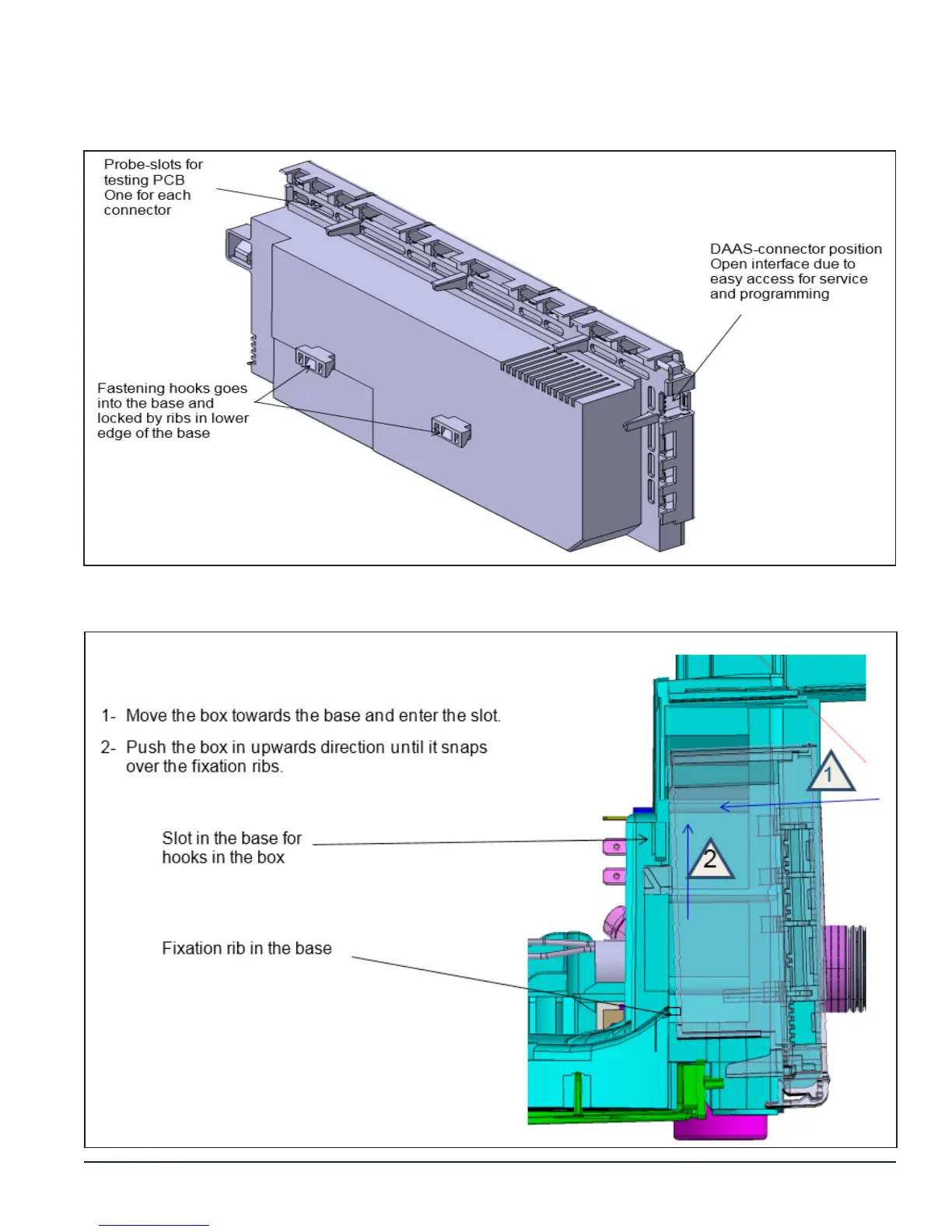 Probe-slots for testing PCB One for each connector

DAAS-connector position Open interface due to easy access for service and programming

Fastening hooks goes into the base and locked by ribs in lower edge of the base

1- Move the box towards the base and enter the slot.

2- Push the box in upwards direction until it snaps over the fixation ribs.

Slot in the base for hooks in the box

Fixation rib in the base

1

2