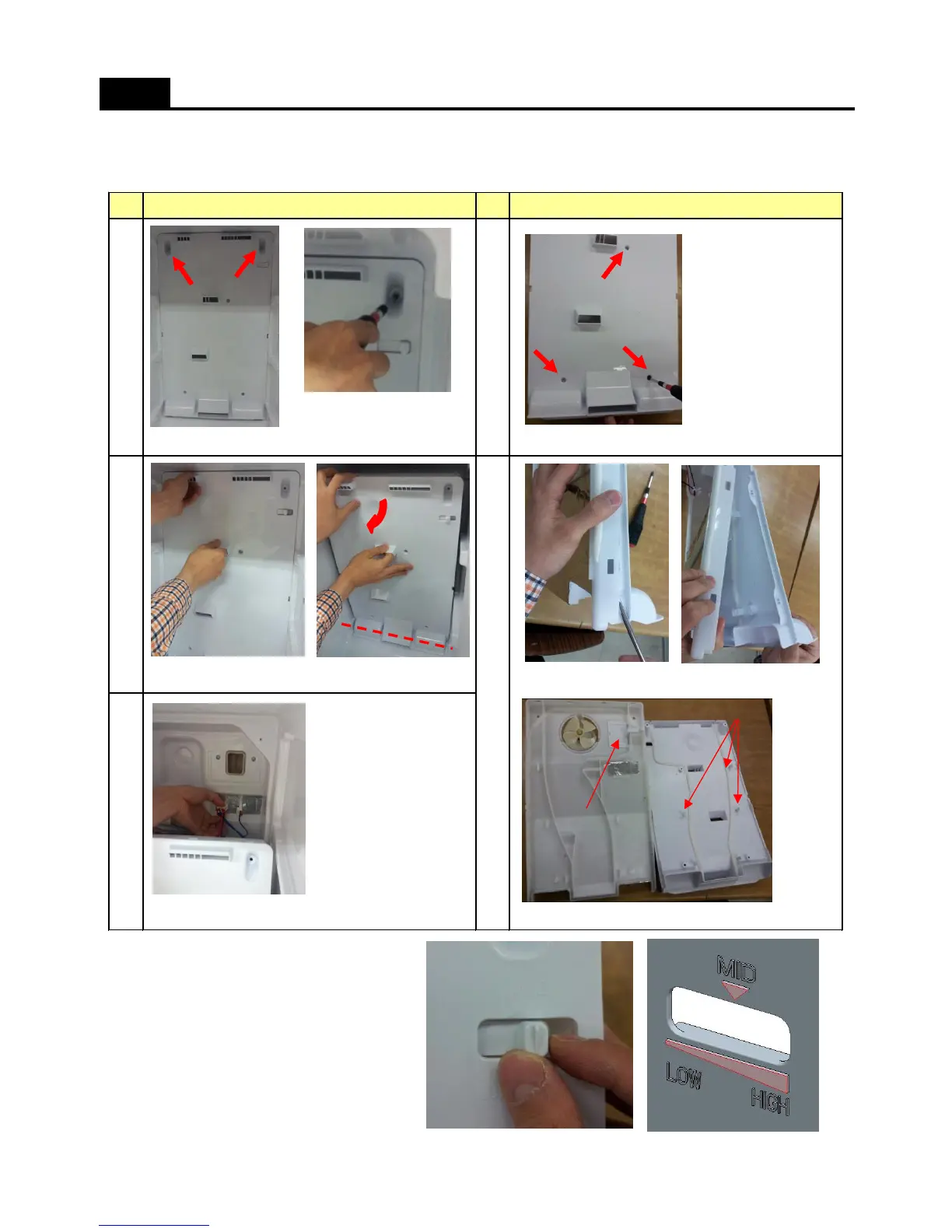 MID

LOW

HIGH