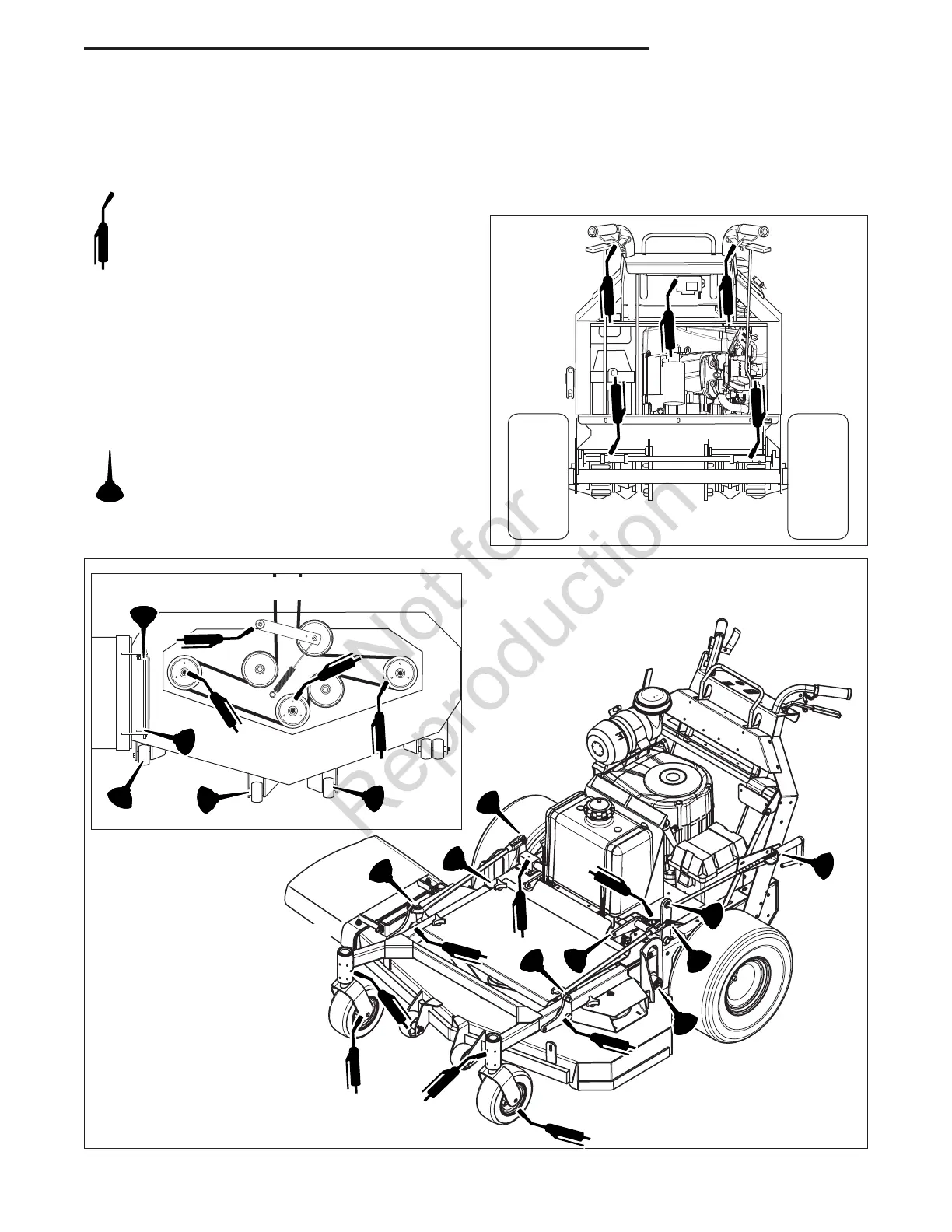 Not for Reproduction