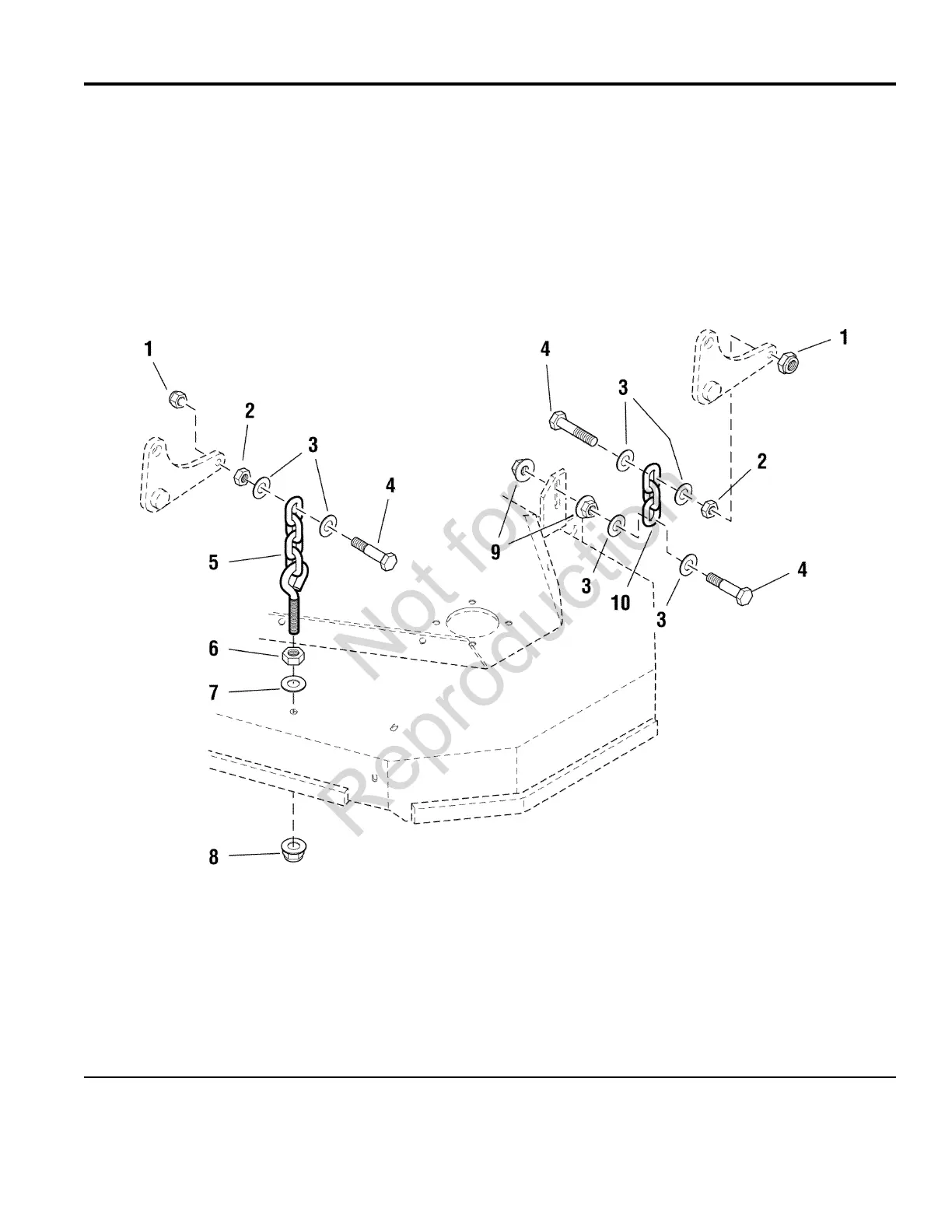 1
2
3
4
5
6
7
8
4
3
1
2
9
3
10
3
4

Not for Reproduction