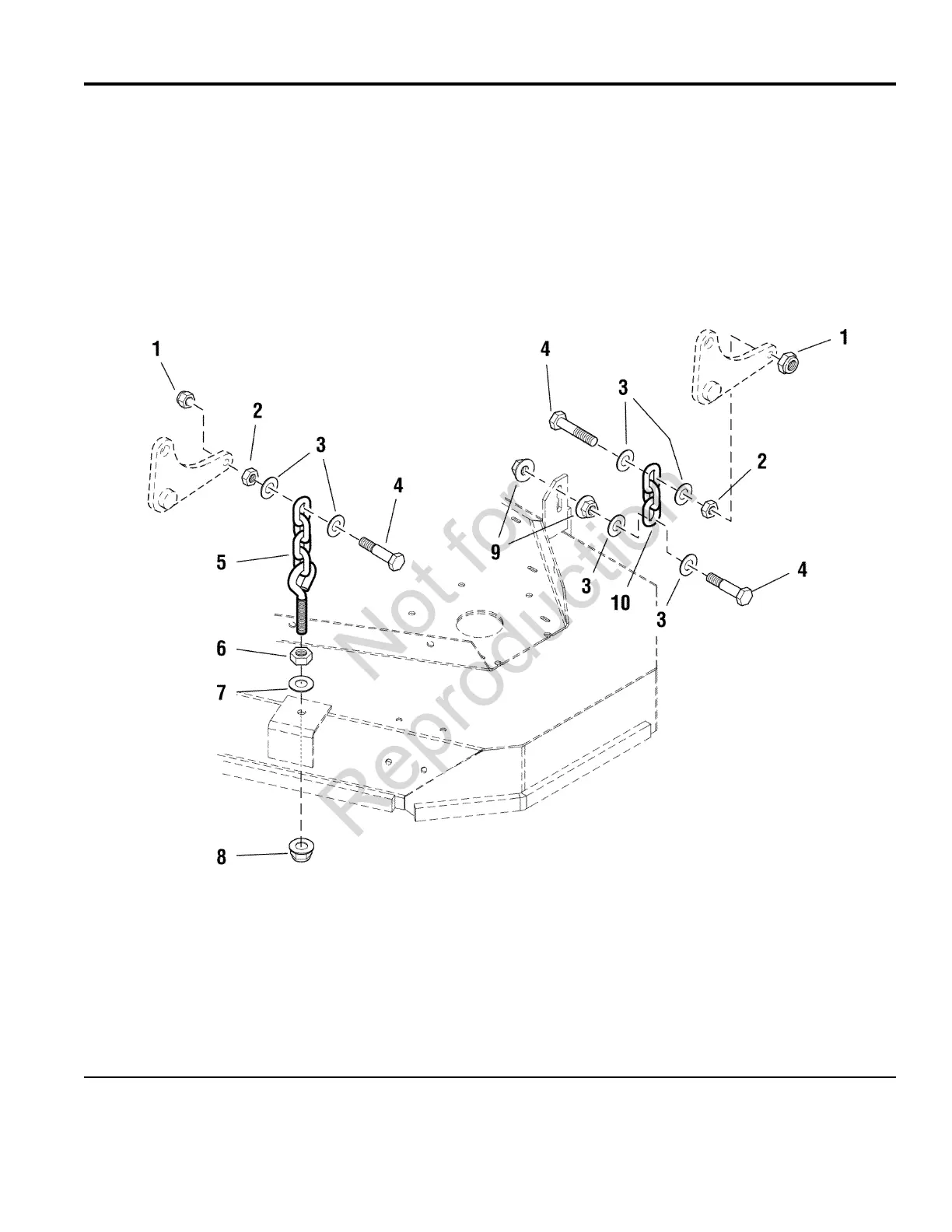 1
2
3
4
5
6
7
8
4
3
1
2
9
3
10
3
4

Not for Reproduction