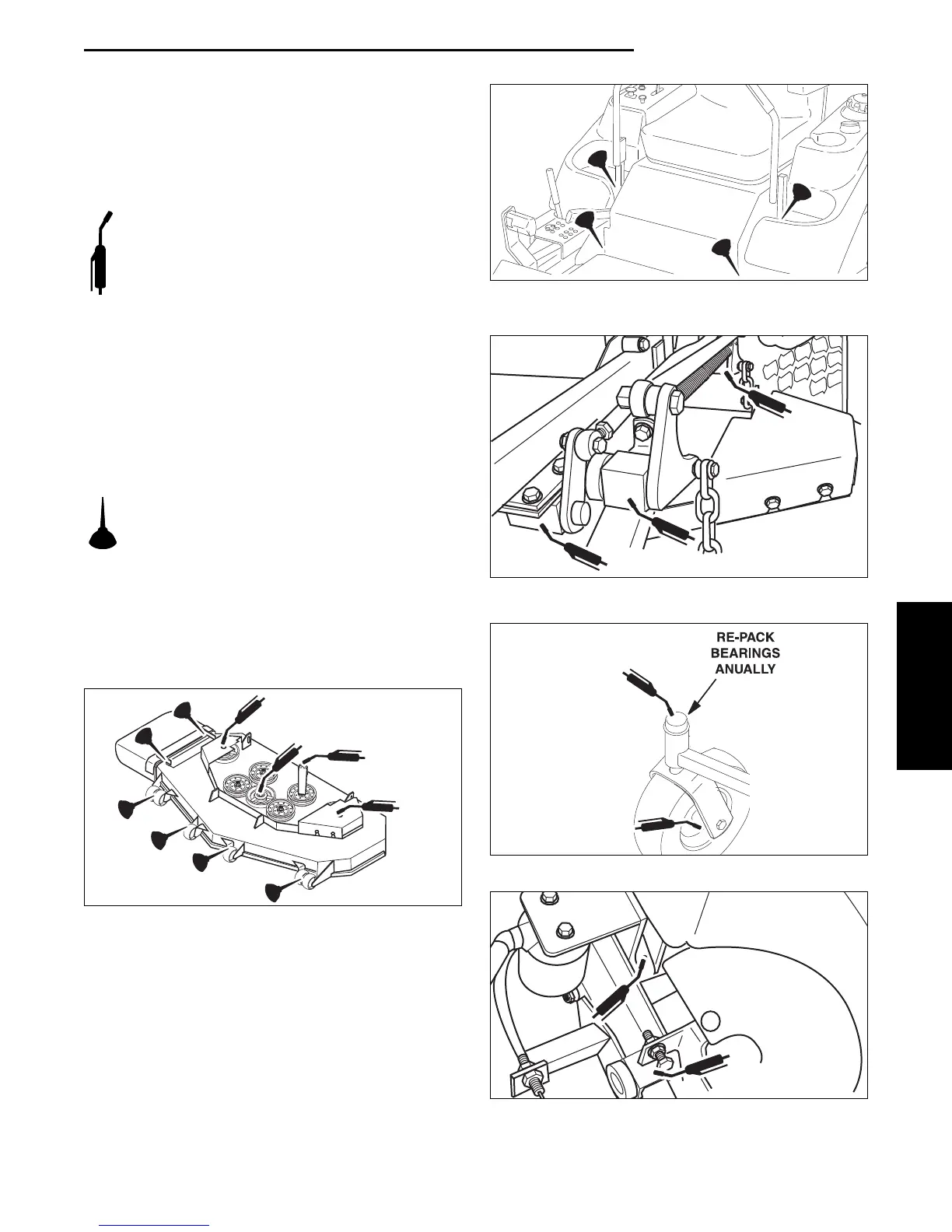 RE-PACK BEARINGS ANUALLY