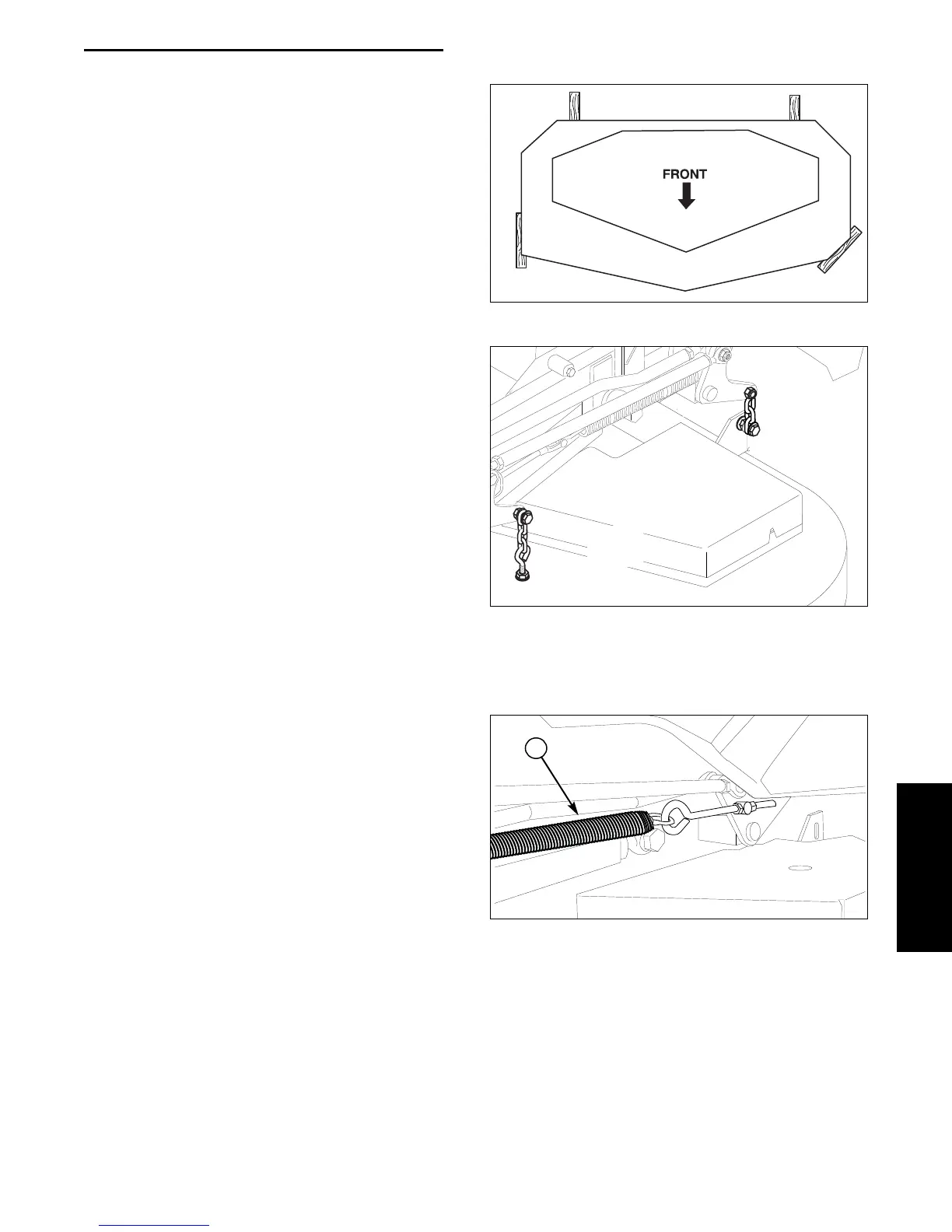 FRONT