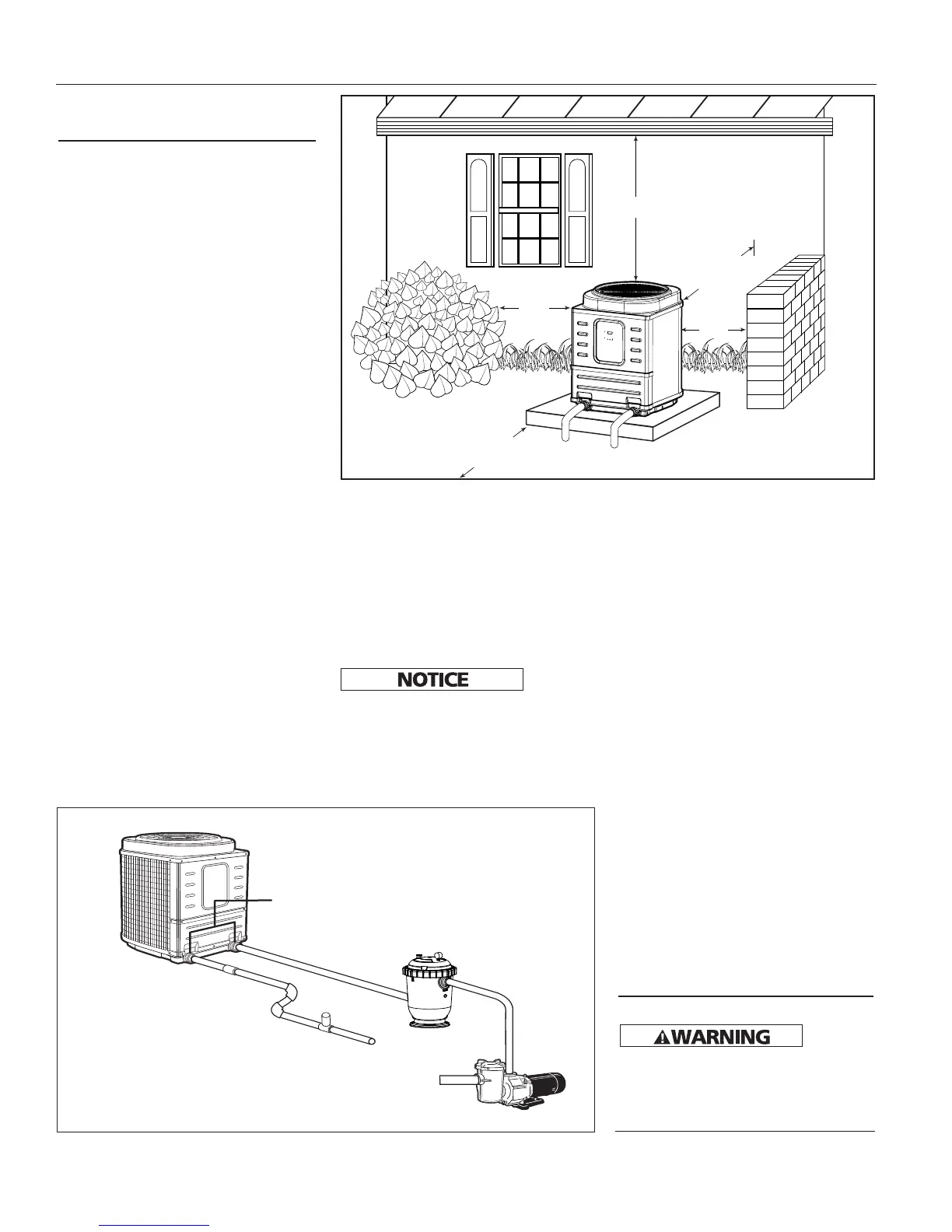 NOTICE

WARNING