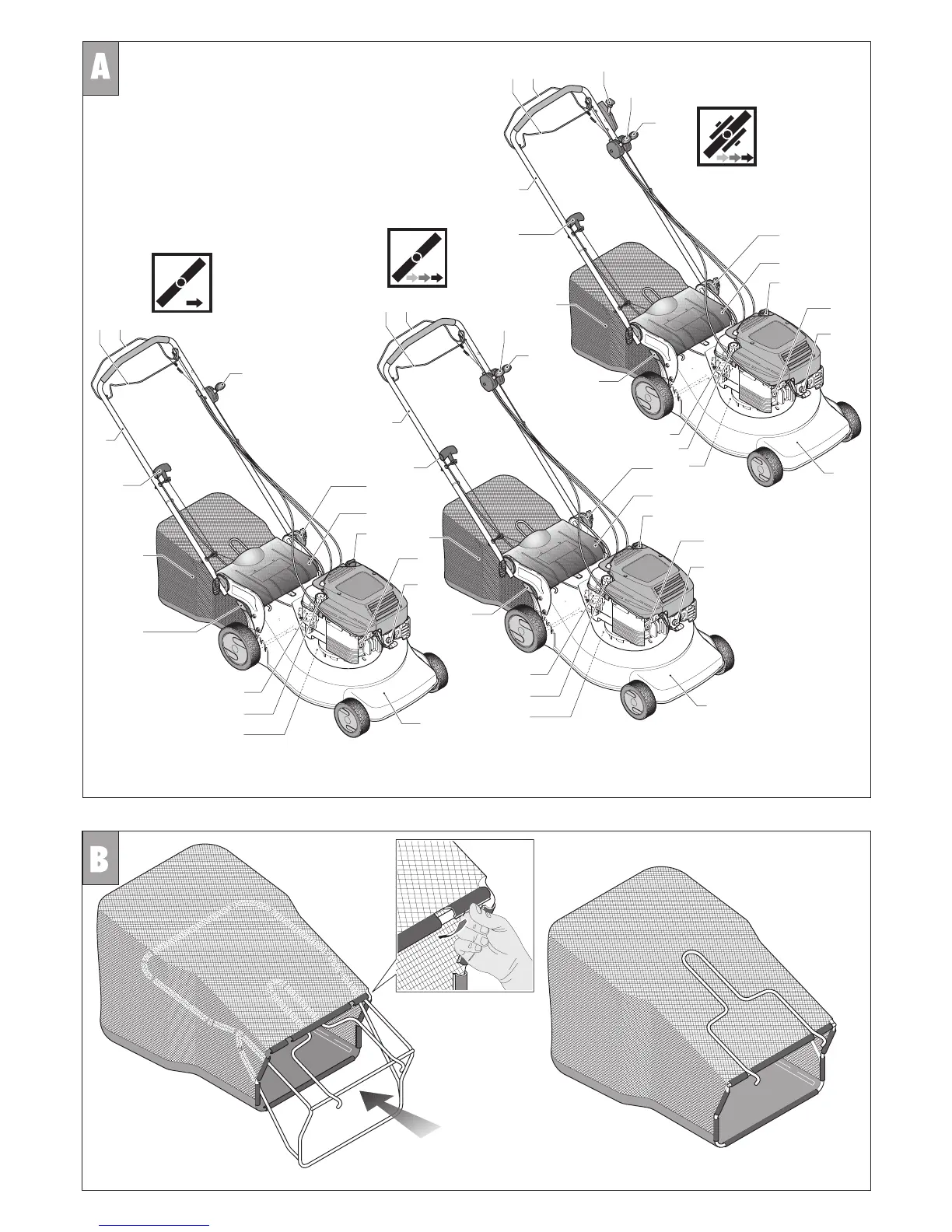 A

B