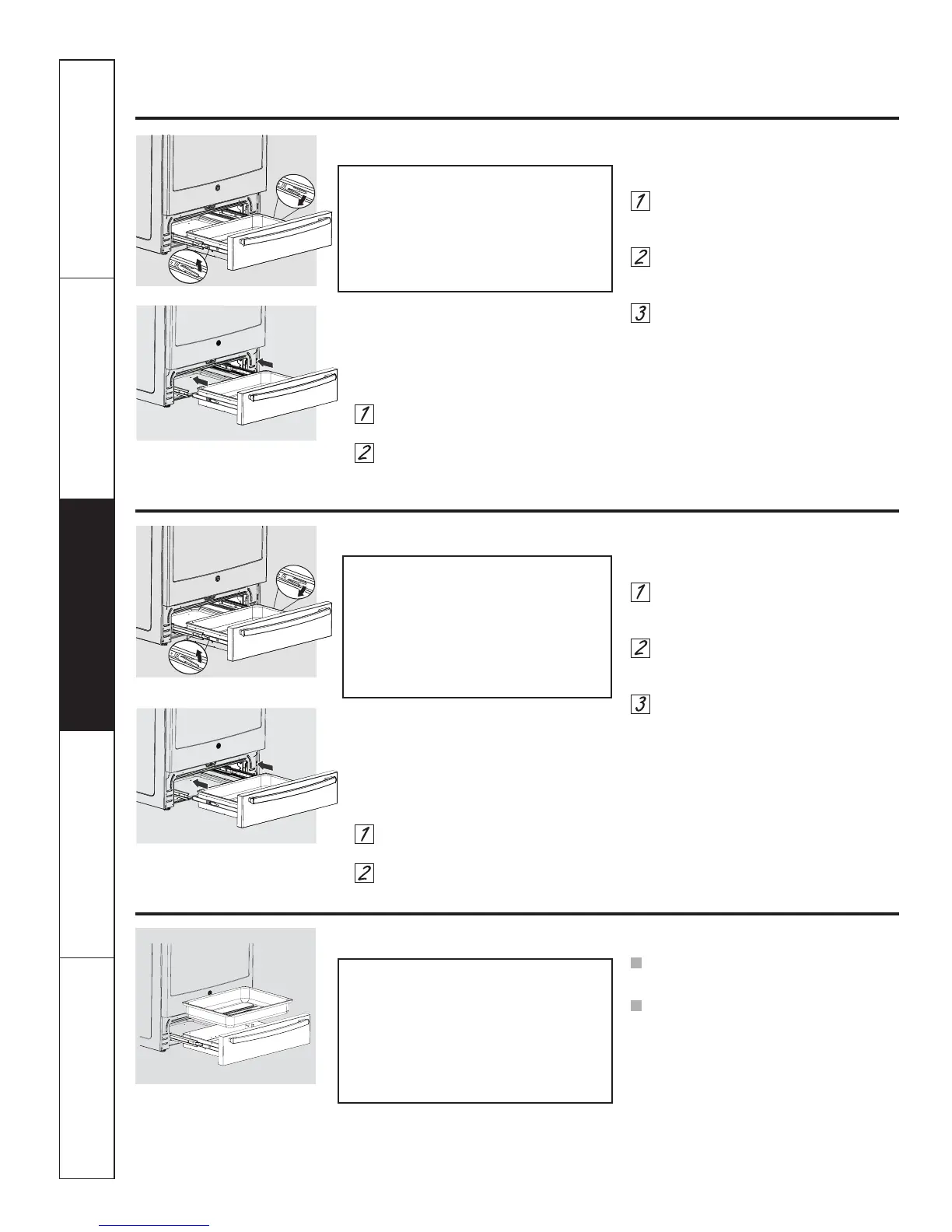 1

2

3

1

2

1

2

3

1

2