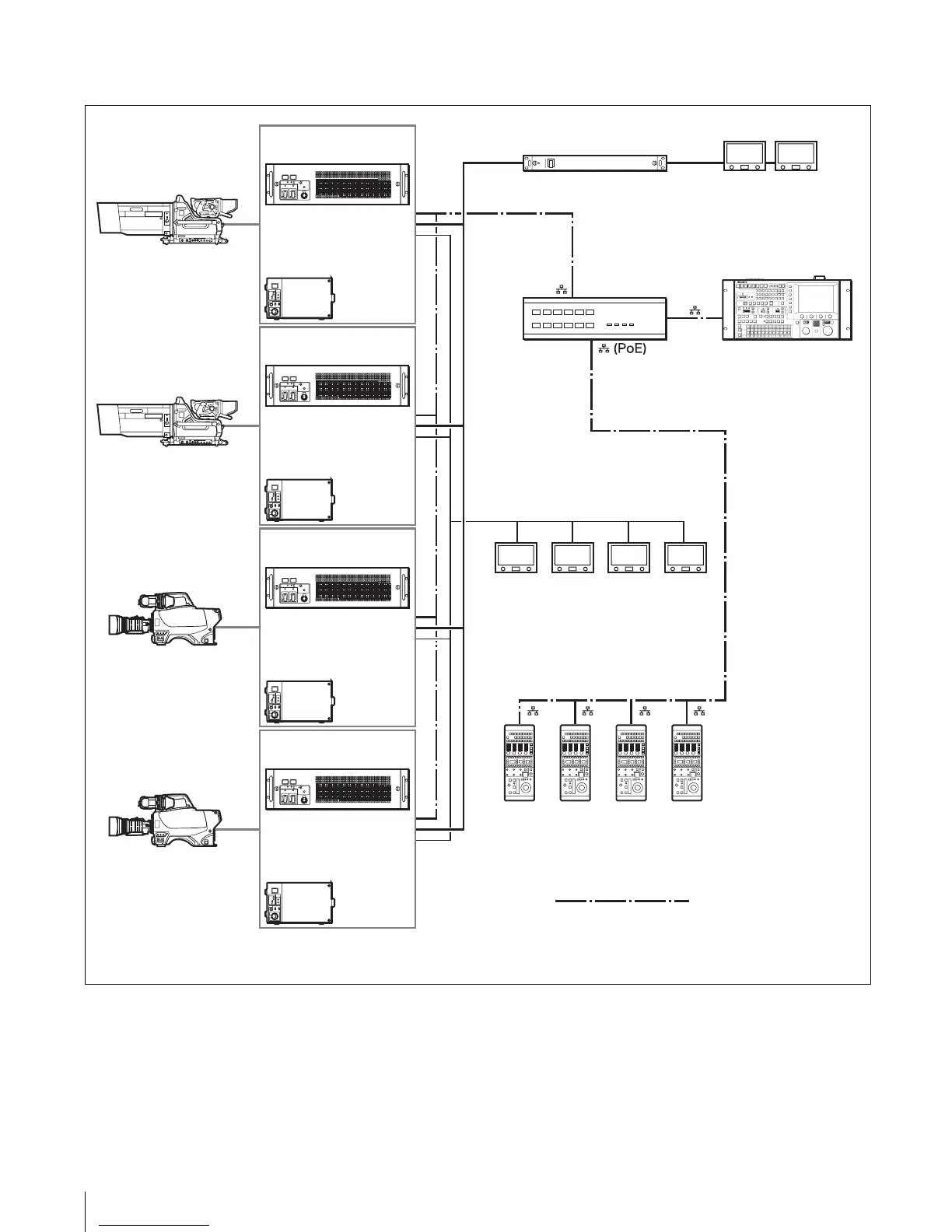 (PoE)