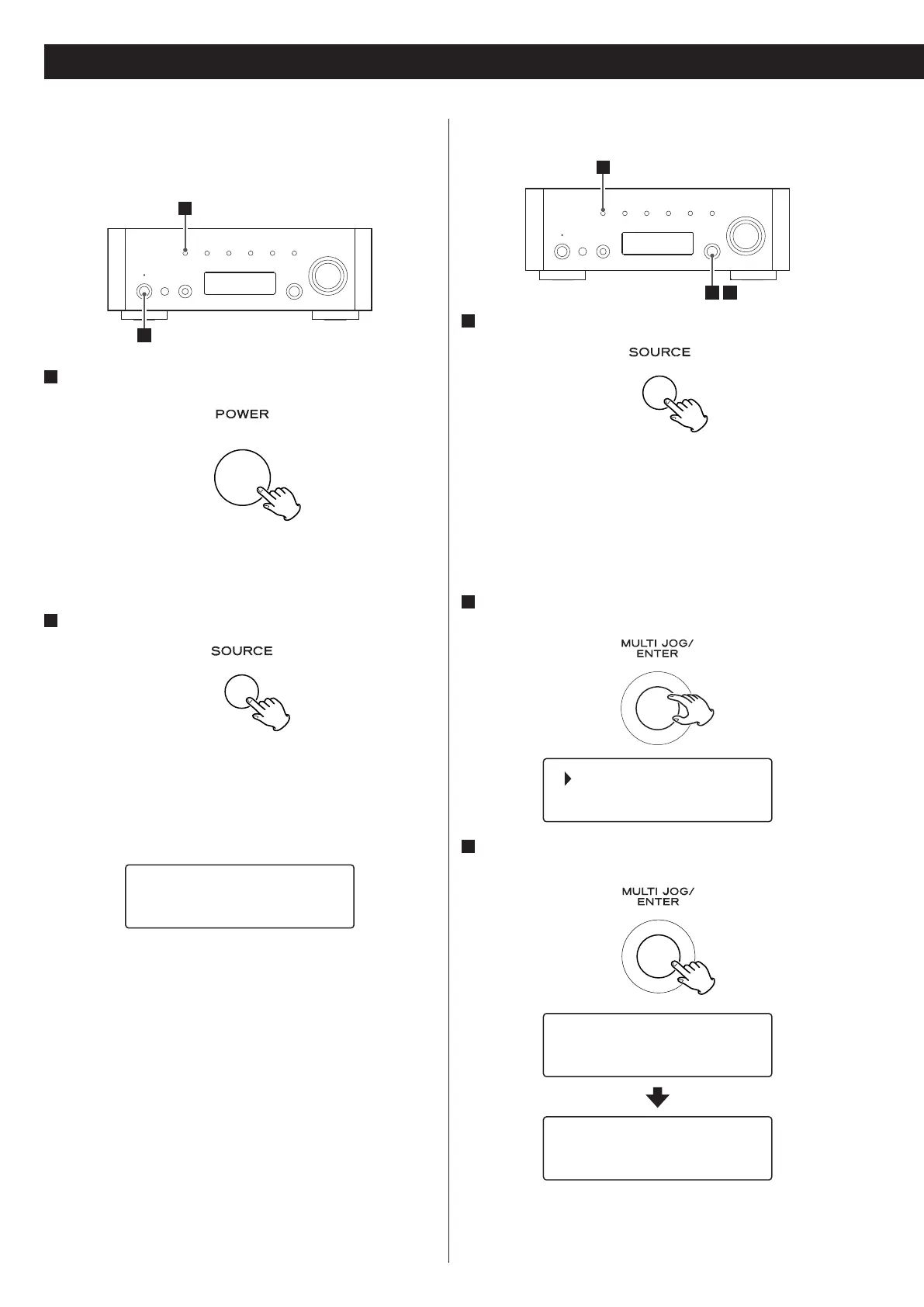 POWER

SOURCE

SOURCE

MULTI JOG/
ENTER

MULTI JOG/
ENTER